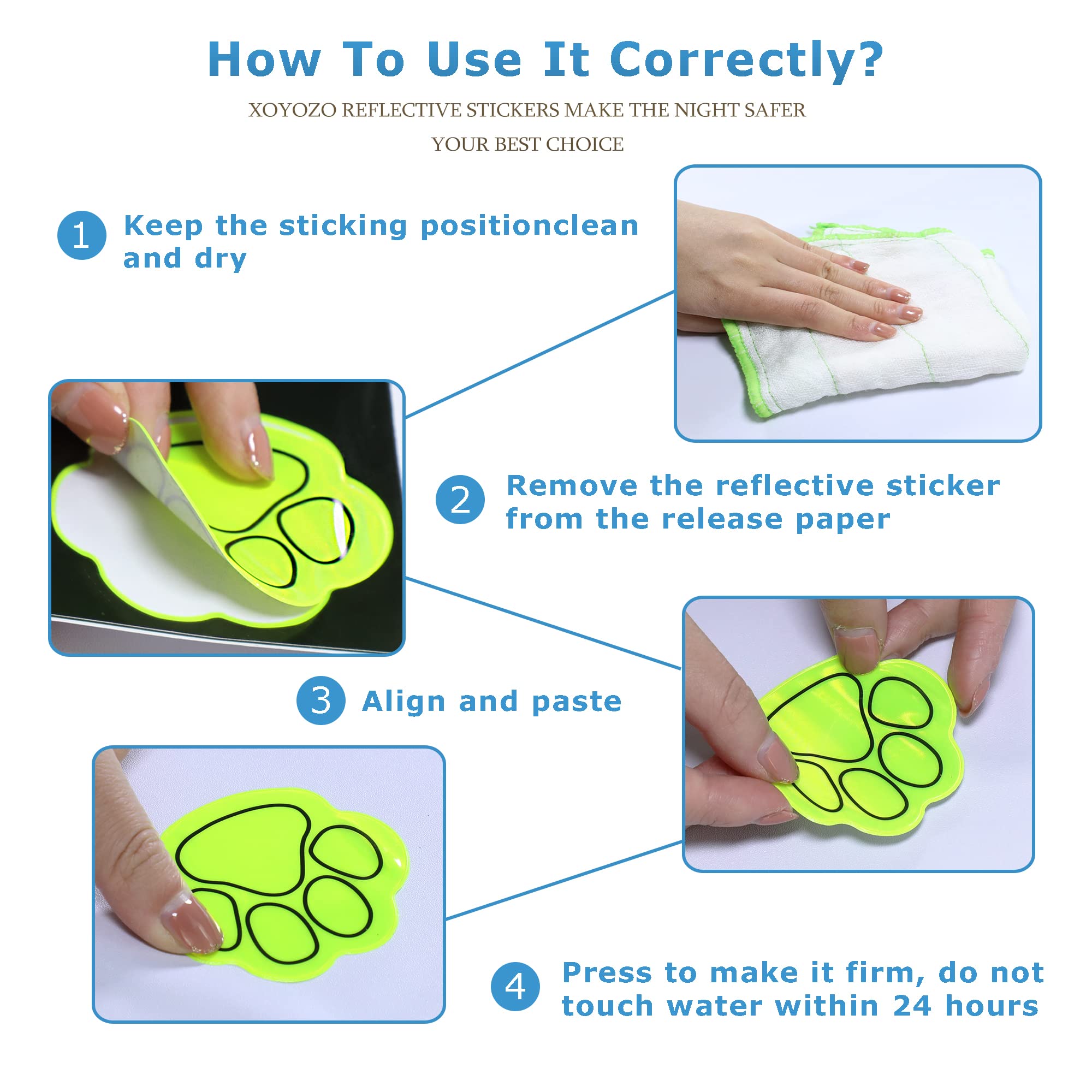 How To Use It Correctly?

XOYOZO REFLECTIVE STICKERS MAKE THE NIGHT SAFER

YOUR BEST CHOICE

1 Keep the sticking positionclean and dry

2 Remove the reflective sticker from the release paper

3 Align and paste

4 Press to make it firm, do not touch water within 24 hours