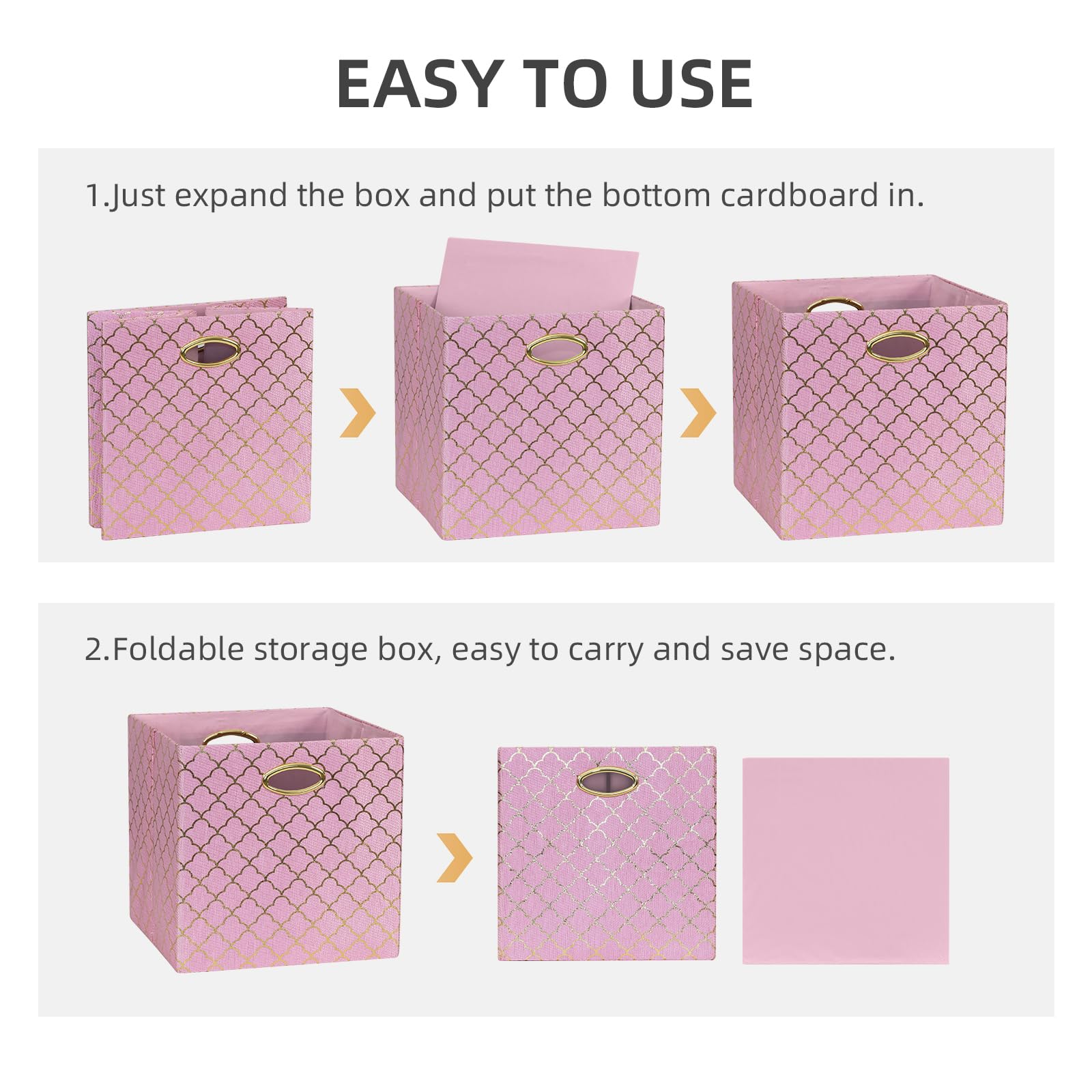 EASY TO USE

1.Just expand the box and put the bottom cardboard in.

2.Foldable storage box, easy to carry and save space.