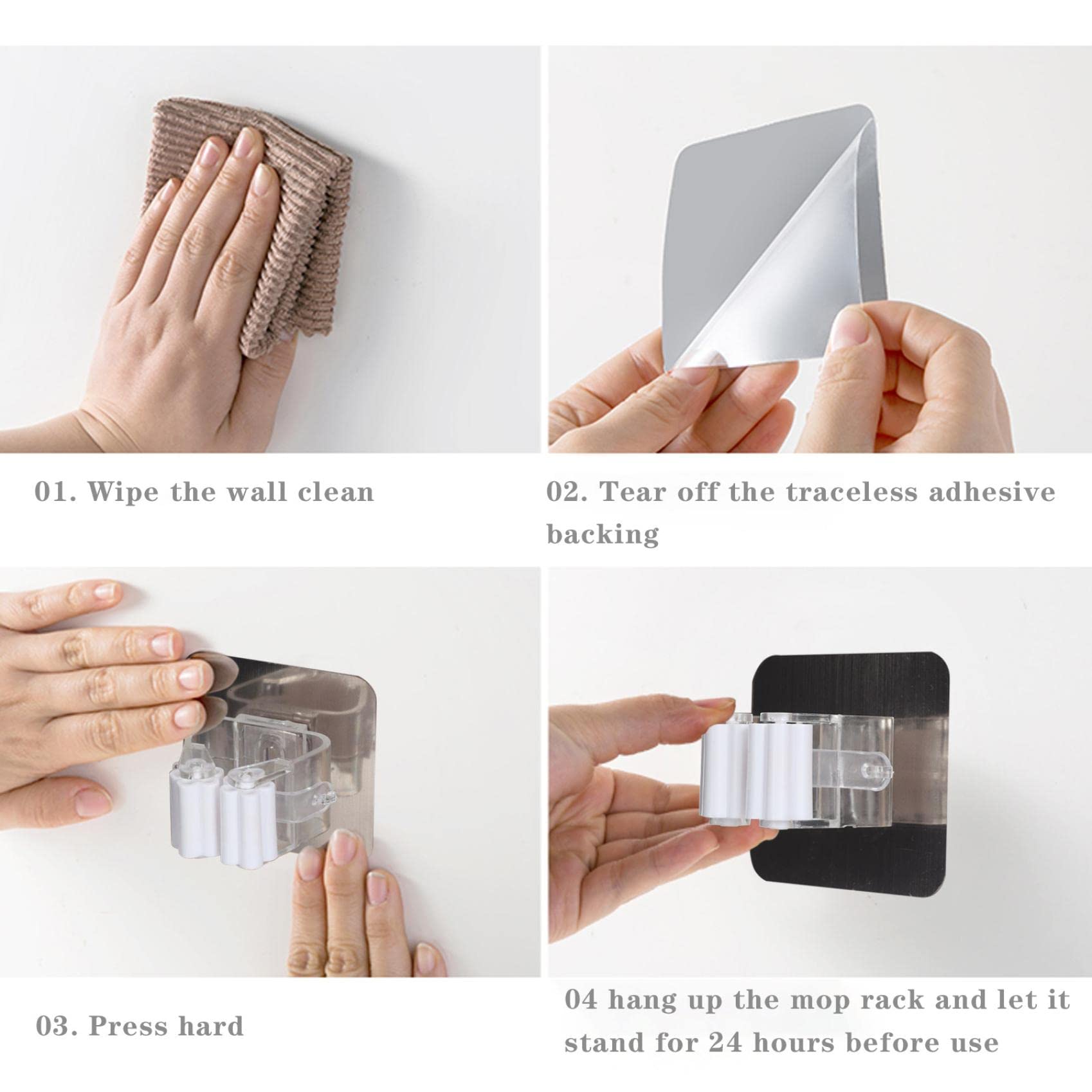 01. Wipe the wall clean

02. Tear off the traceless adhesive backing

03. Press hard

04 hang up the mop rack and let it stand for 24 hours before use