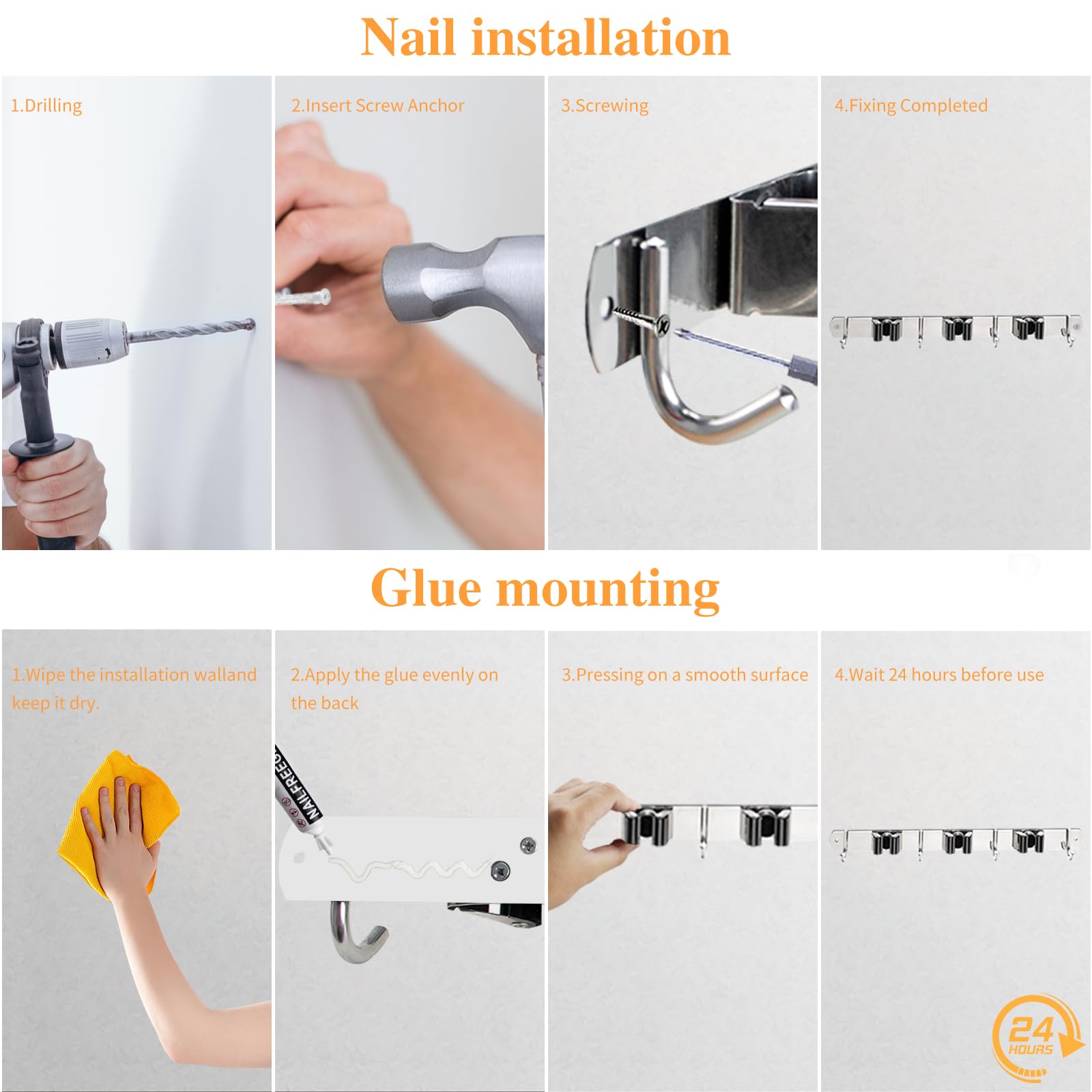 Nail installation

1.Drilling

2.Insert Screw Anchor

3.Screwing

4.Fixing Completed

Glue mounting

1.Wipe the installation walland keep it dry.

2.Apply the glue evenly on the back

NAIL-FREE

3.Pressing on a smooth surface

4.Wait 24 hours before use

24 HOURS