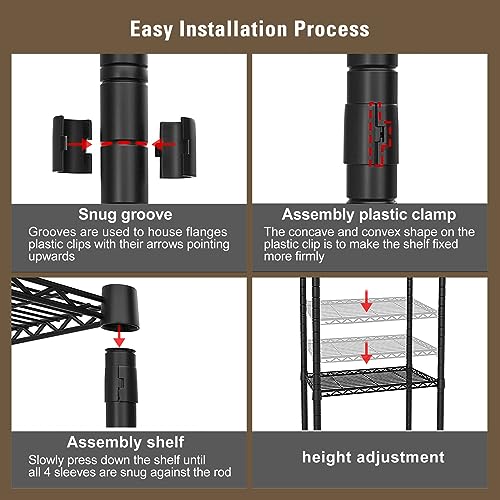 Easy Installation Process

Snug groove
Grooves are used to house flanges plastic clips with their arrows pointing upwards

Assembly plastic clamp
The concave and convex shape on the plastic clip is to make the shelf fixed more firmly

Assembly shelf
Slowly press down the shelf until all 4 sleeves are snug against the rod

height adjustment