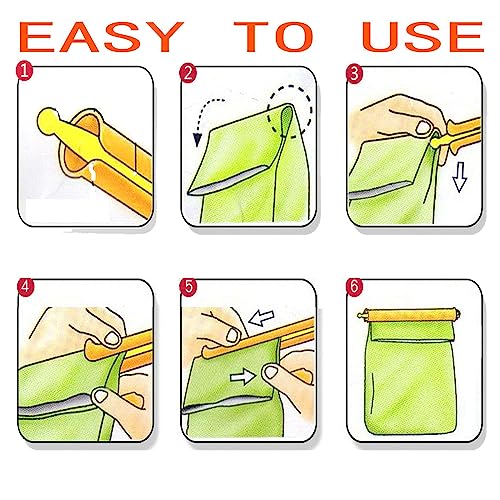 EASY TO USE

1

2

3

4

5

6