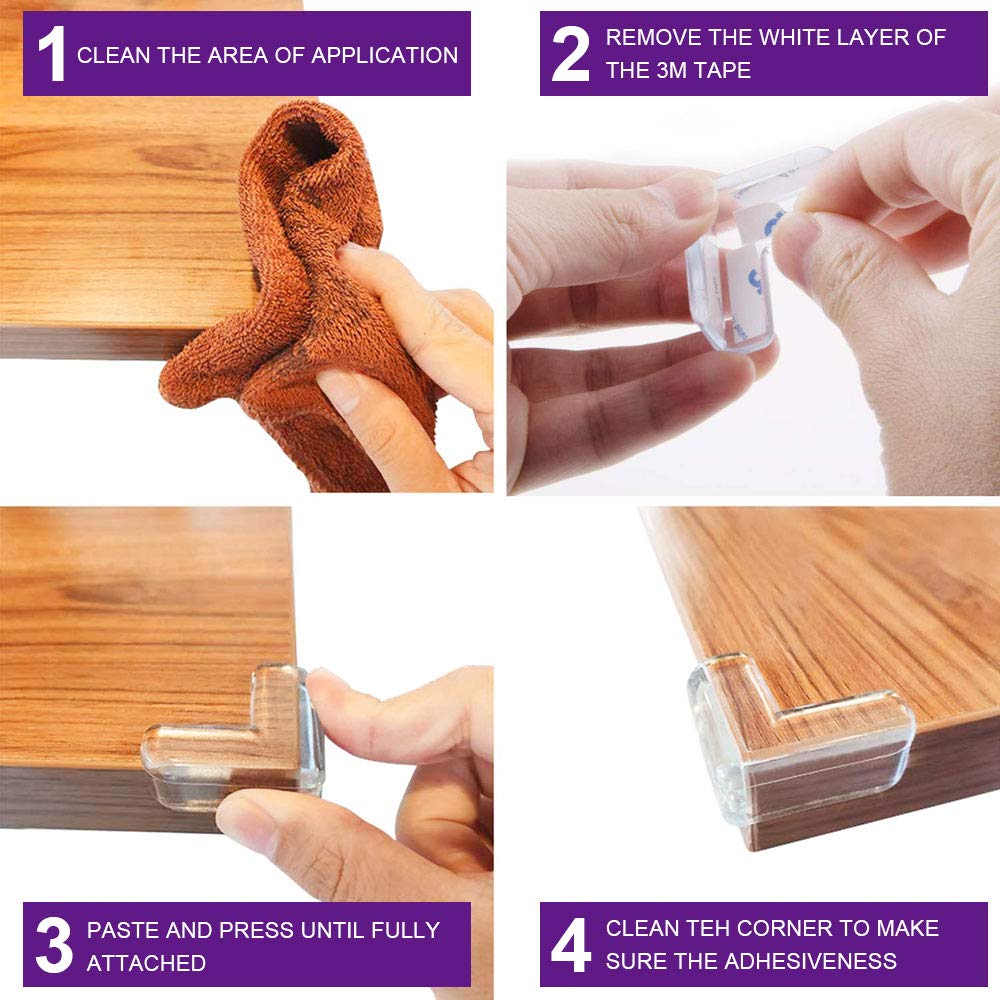 1 CLEAN THE AREA OF APPLICATION

2 REMOVE THE WHITE LAYER OF THE 3M TAPE

3 PASTE AND PRESS UNTIL FULLY ATTACHED

4 CLEAN TEH CORNER TO MAKE SURE THE ADHESIVENESS