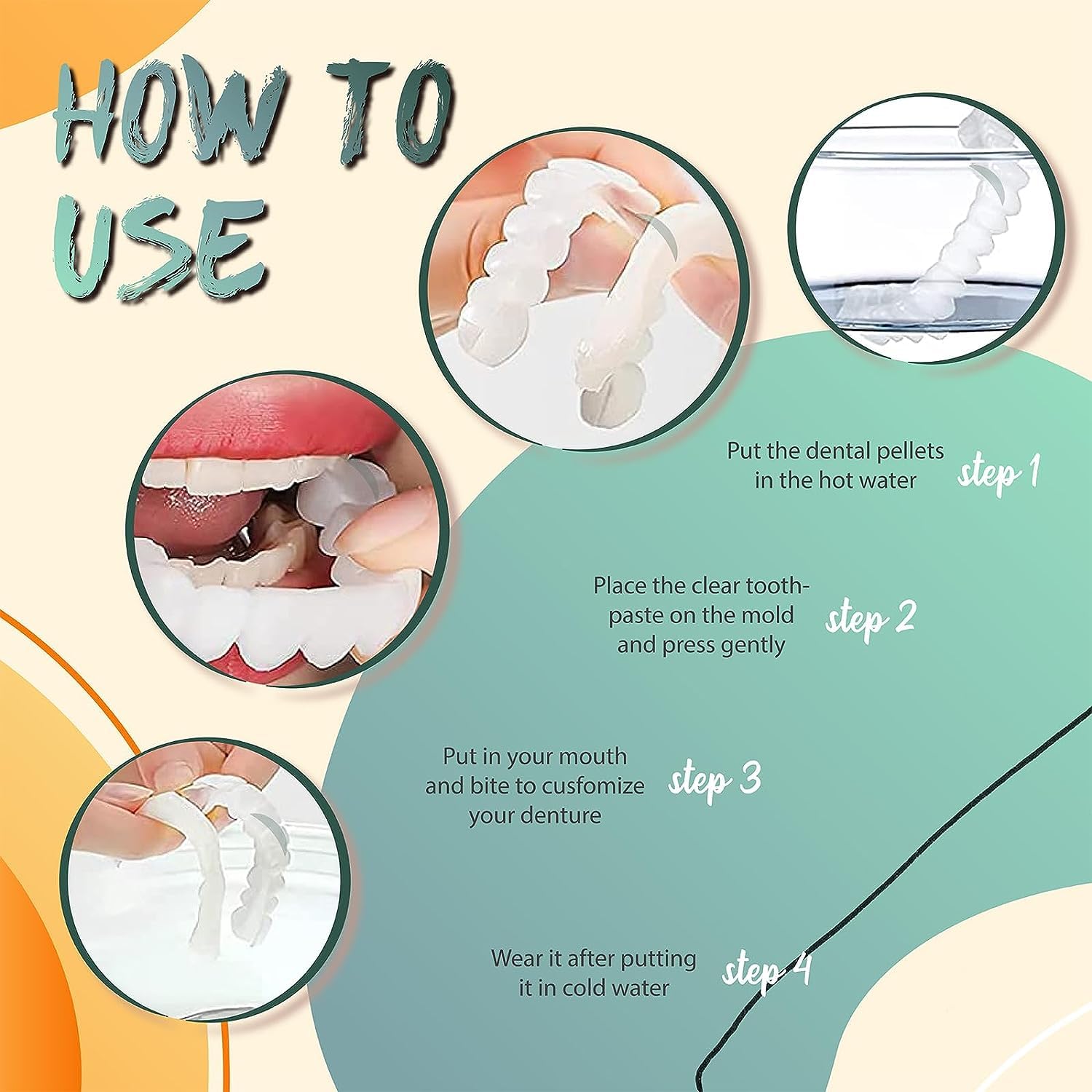 HOW TO USE

Put the dental pellets in the hot water step 1

Place the clear toothpaste on the mold and press gently step 2

Put in your mouth and bite to cusfomize your denture step 3

Wear it after putting it in cold water step 4