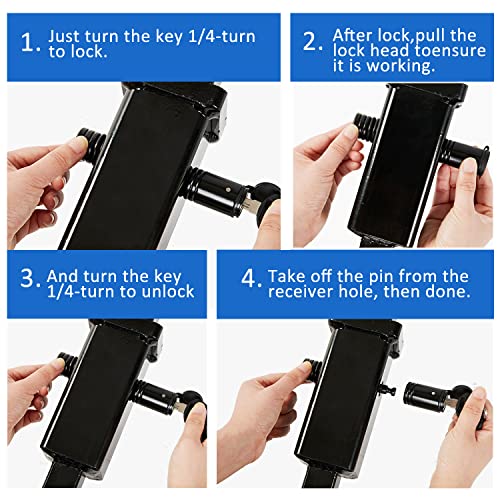 1. Just turn the key 1/4-turn to lock.

2. After lock,pull the lock head toensure it is working.

3. And turn the key 1/4-turn to unlock

4. Take off the pin from the receiver hole, then done.