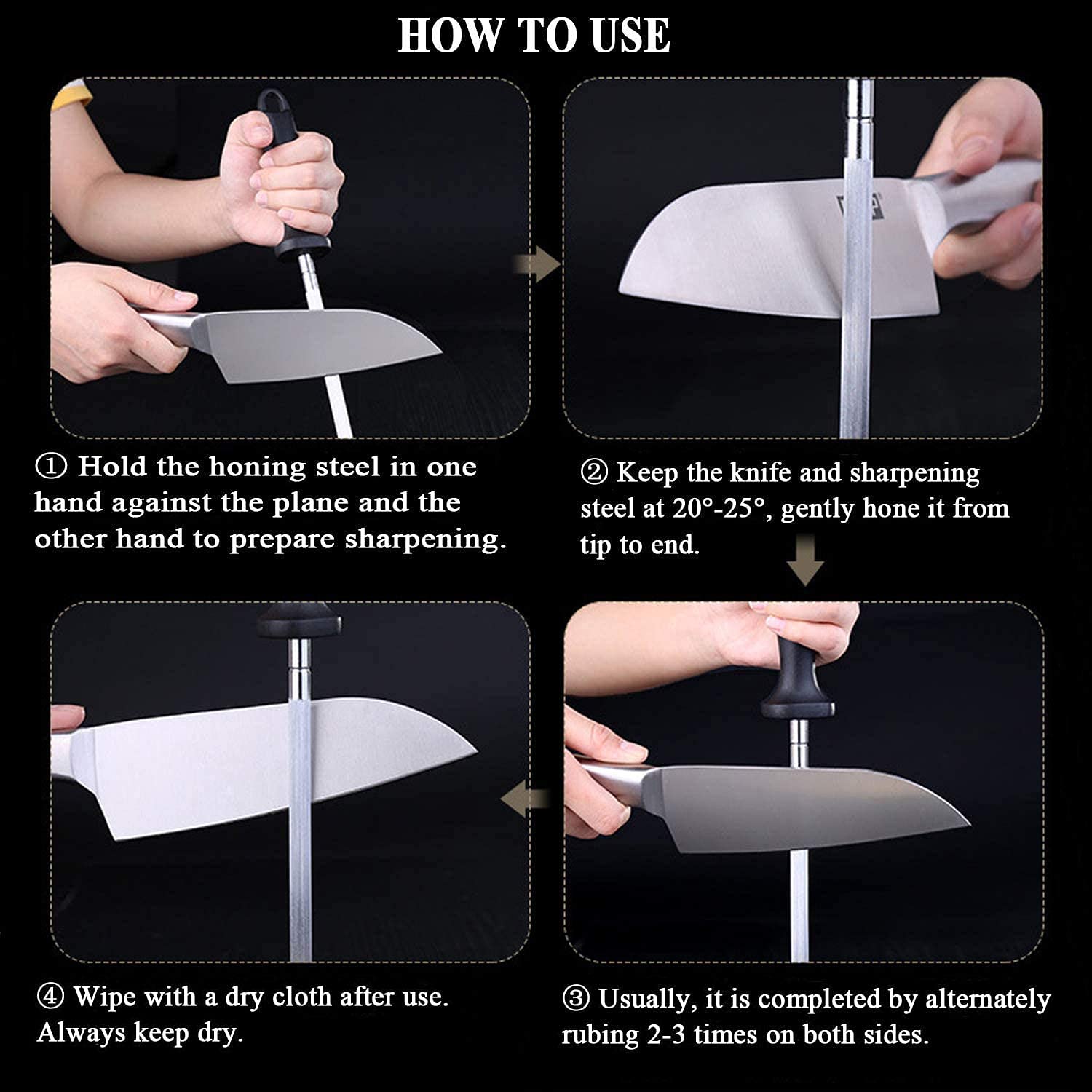 HOW TO USE

① Hold the honing steel in one hand against the plane and the other hand to prepare sharpening.

② Keep the knife and sharpening steel at 20°-25°, gently hone it from tip to end.

④ Wipe with a dry cloth after use. Always keep dry.

③ Usually, it is completed by alternately rubing 2-3 times on both sides.