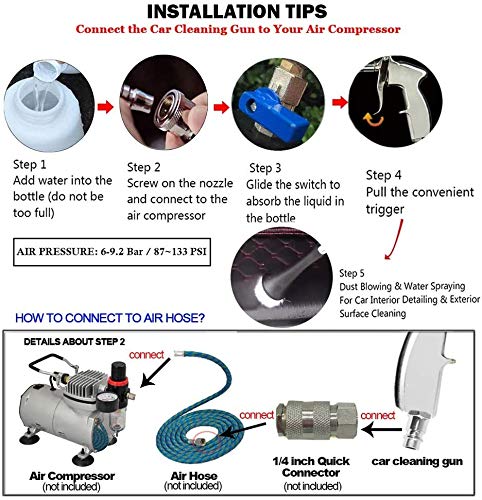 INSTALLATION TIPS
Connect the Car Cleaning Gun to Your Air Compressor

Step 1
Add water into the bottle (do not be too full)

Step 2
Screw on the nozzle and connect to the air compressor

Step 3
Glide the switch to absorb the liquid in the bottle

Step 4
Pull the convenient trigger

AIR PRESSURE: 6-9.2 Bar / 87~133 PSI

Step 5
Dust Blowing & Water Spraying For Car Interior Detailing & Exterior Surface Cleaning

HOW TO CONNECT TO AIR HOSE?

DETAILS ABOUT STEP 2

connect

connect

connect

Air Compressor
(not included)

Air Hose
(not included)

1/4 inch Quick Connector
(not included)

car cleaning gun