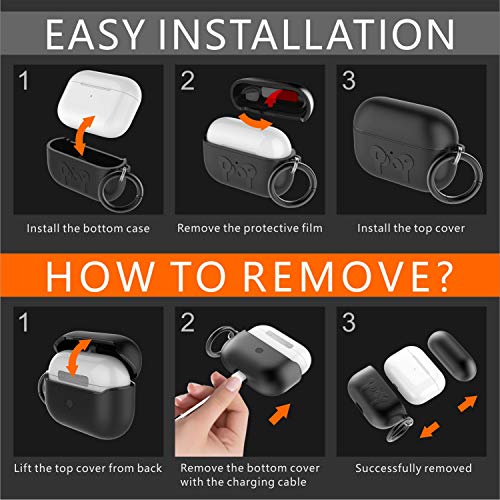 EASY INSTALLATION

1

Install the bottom case

2

Remove the protective film

3

Install the top cover

HOW TO REMOVE?

1

Lift the top cover from back

2

Remove the bottom cover with the charging cable

3

Successfully removed