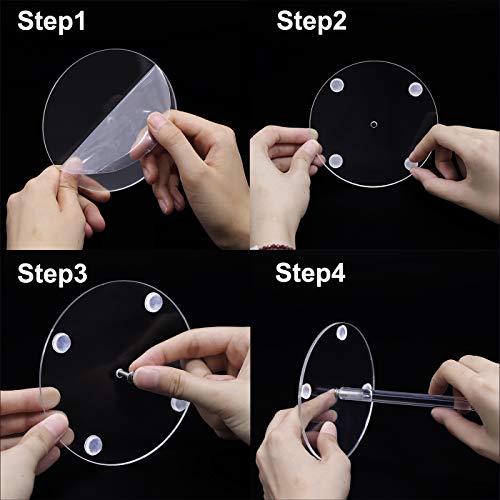 Step1

Step2

Step3

Step4