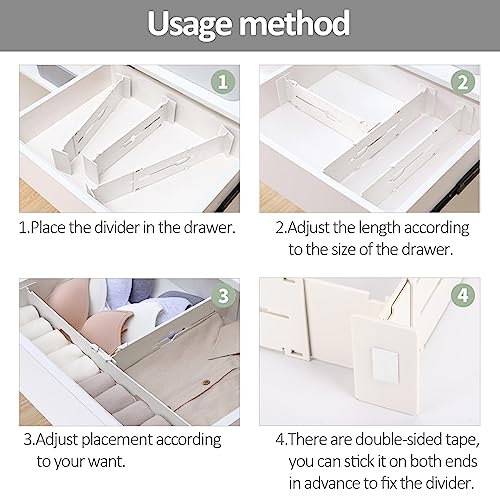 Usage method

1

1.Place the divider in the drawer.

2

2.Adjust the length according to the size of the drawer.

3

3.Adjust placement according to your want.

4

4.There are double-sided tape, you can stick it on both ends in advance to fix the divider.