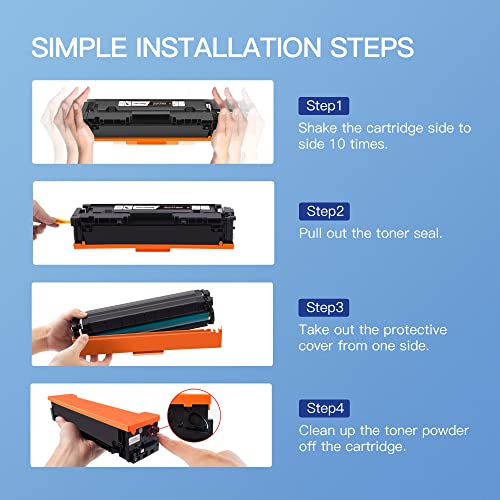 SIMPLE INSTALLATION STEPS

Step1
Shake the cartridge side to side 10 times.

Step2
Pull out the toner seal.

Step3
Take out the protective cover from one side.

Step4
Clean up the toner powder off the cartridge.