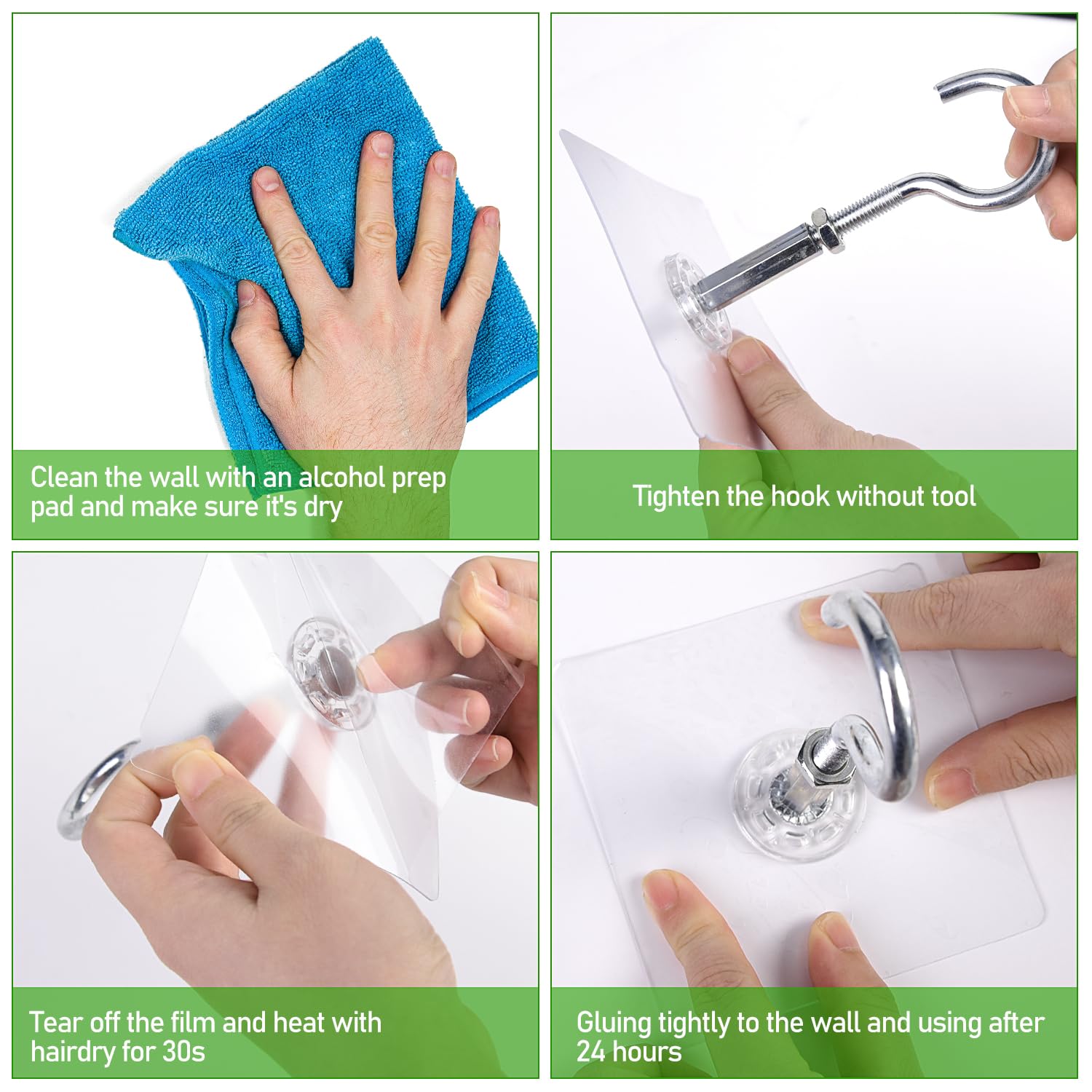 Clean the wall with an alcohol prep pad and make sure it's dry

Tighten the hook without tool

Tear off the film and heat with hairdry for 30s

Gluing tightly to the wall and using after 24 hours