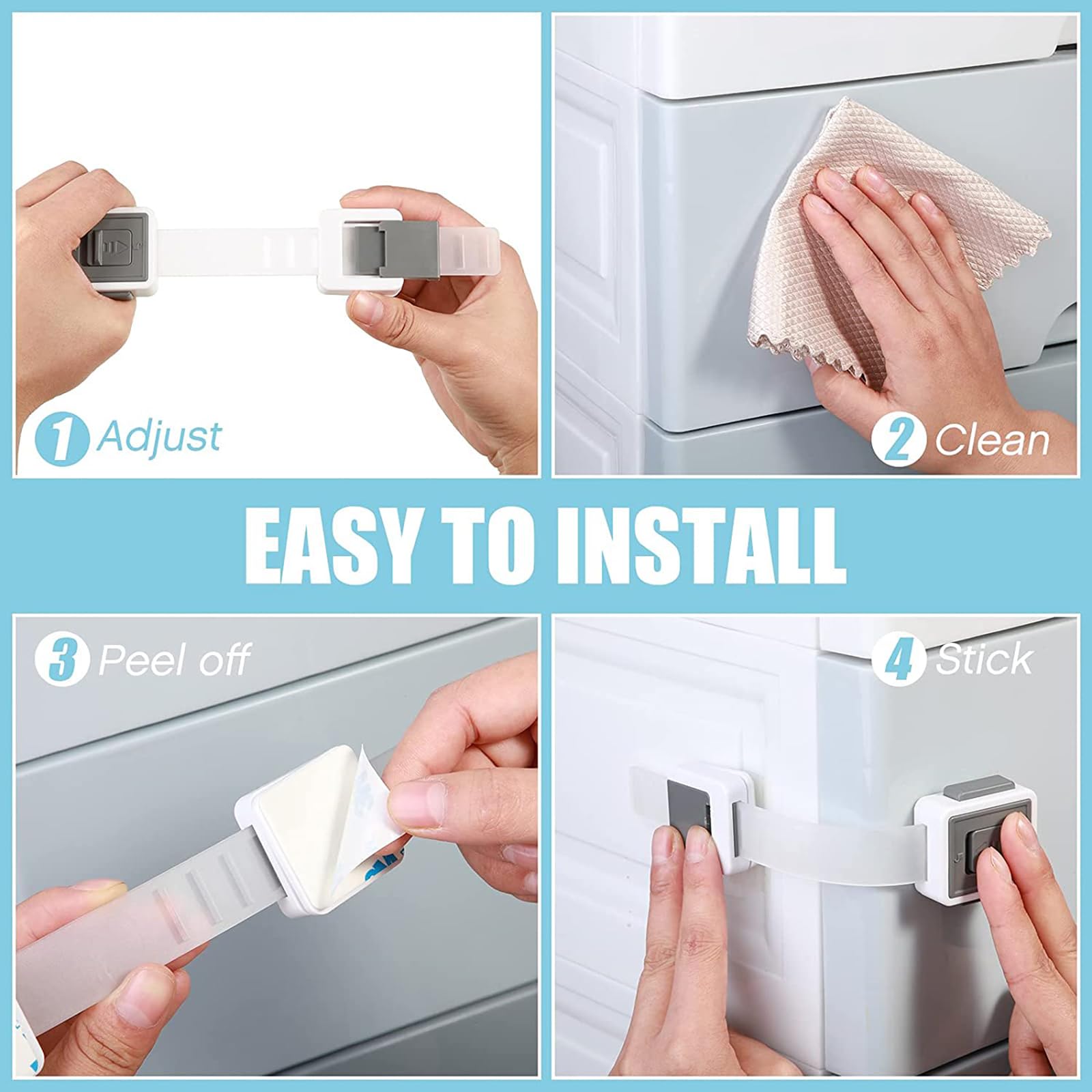 1 Adjust

2 Clean

EASY TO INSTALL

3 Peel off

4 Stick