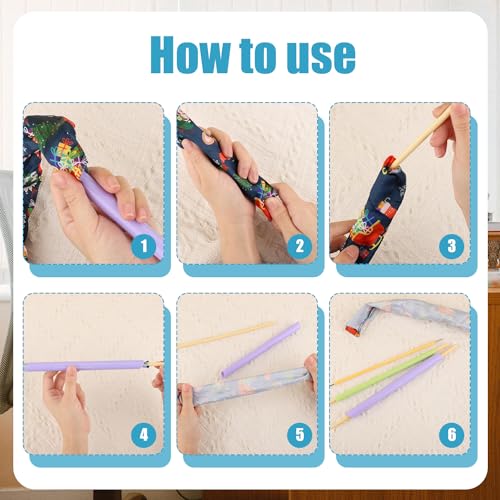 How to use

1

2

3

4

5

6