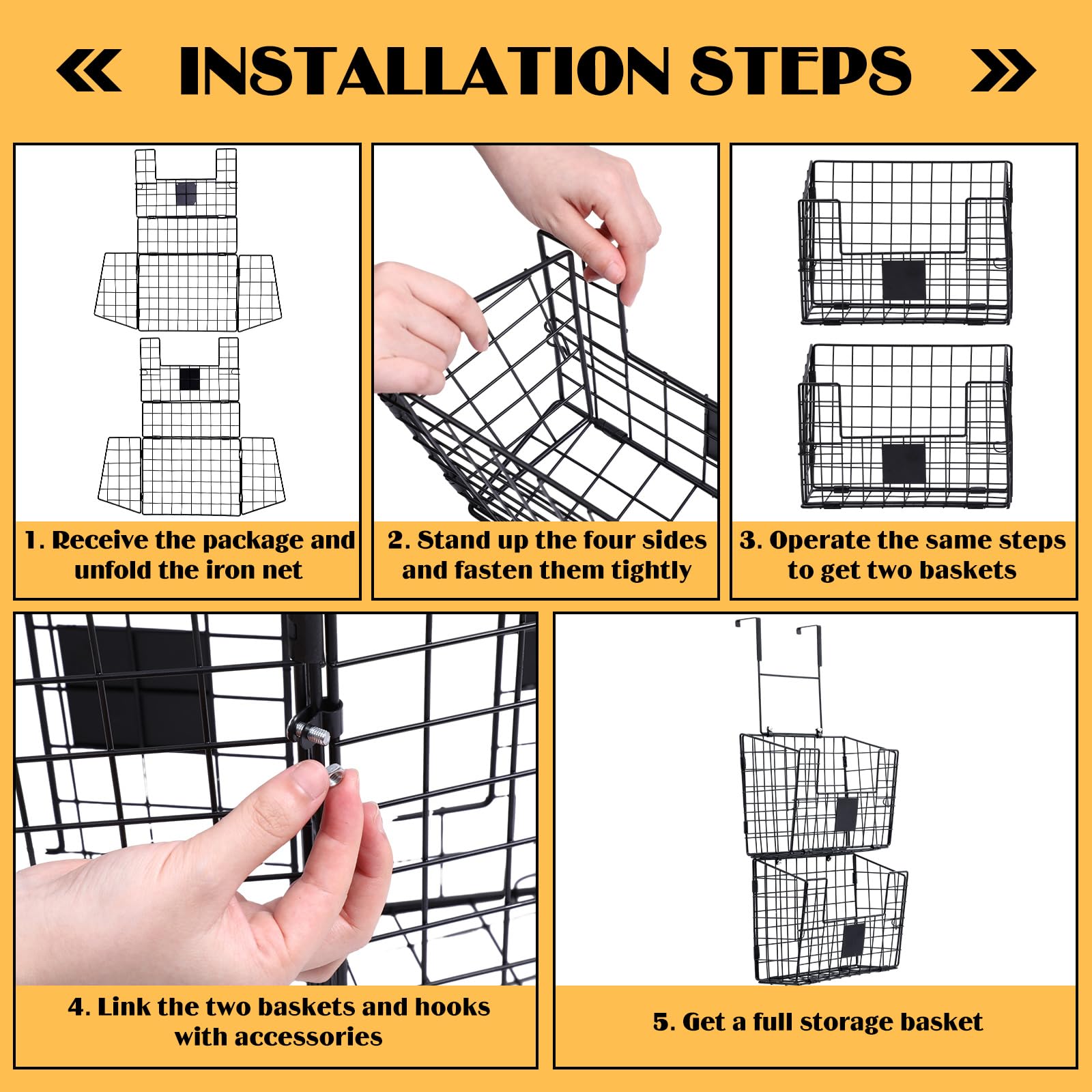 « INSTALLATION STEPS »

1. Receive the package and unfold the iron net

2. Stand up the four sides and fasten them tightly

3. Operate the same steps to get two baskets

4. Link the two baskets and hooks with accessories

5. Get a full storage basket