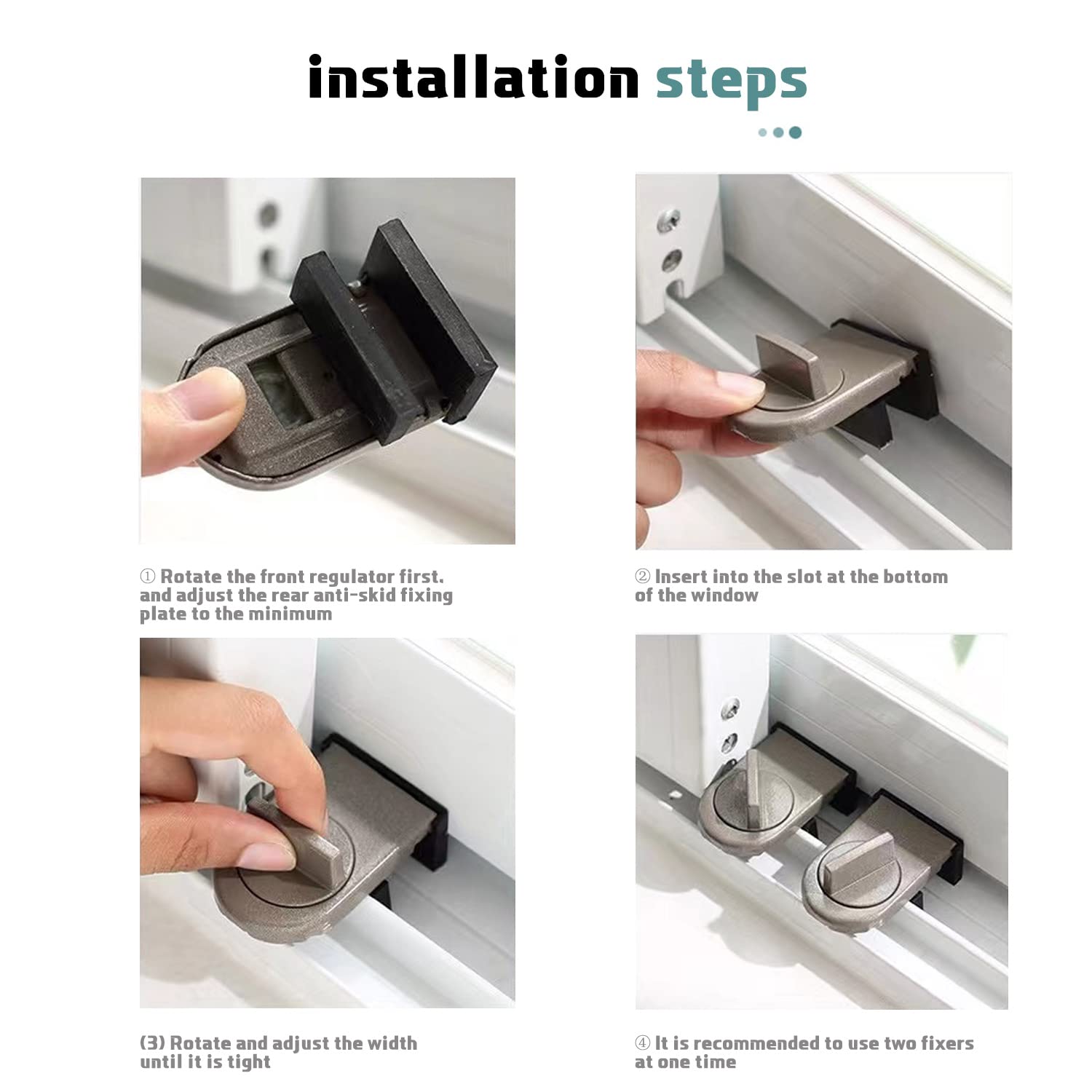 installation steps

① Rotate the front regulator first. and adjust the rear anti-skid fixing plate to the minimum

② Insert into the slot at the bottom of the window

(3) Rotate and adjust the width until it is tight

④ It is recommended to use two fixers at one time