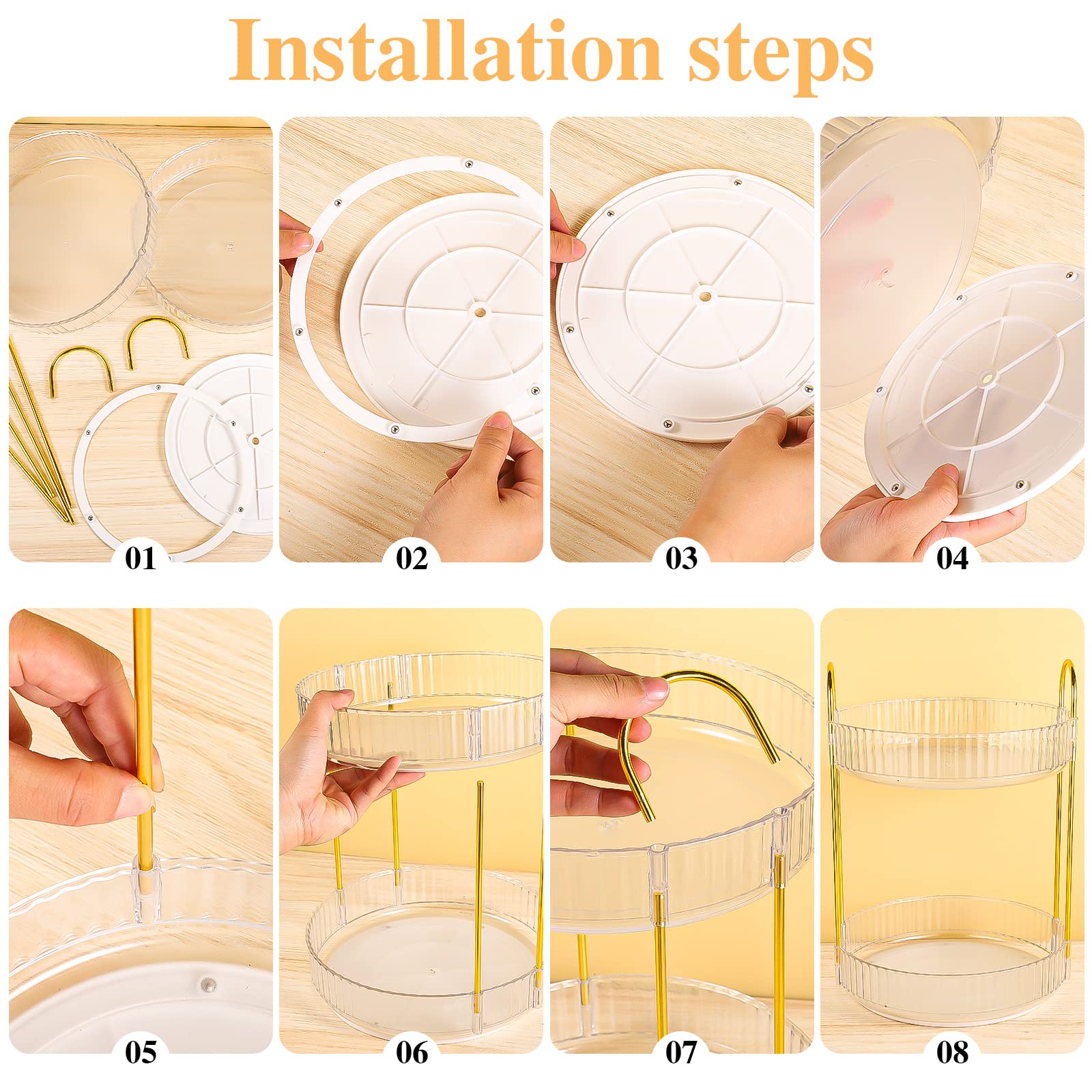 Installation steps

01

02

03

04

05

06

07

08