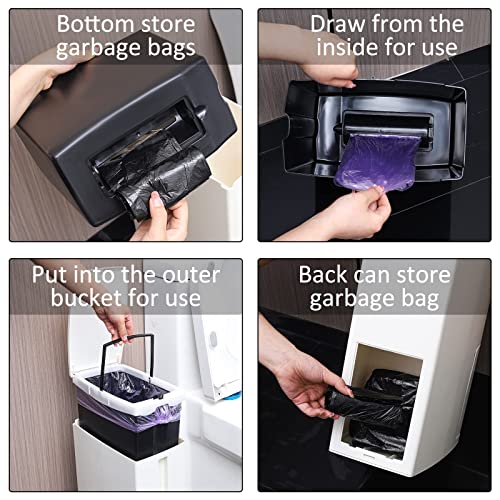 Bottom store garbage bags

Draw from the inside for use

Put into the outer bucket for use

Back can store garbage bag