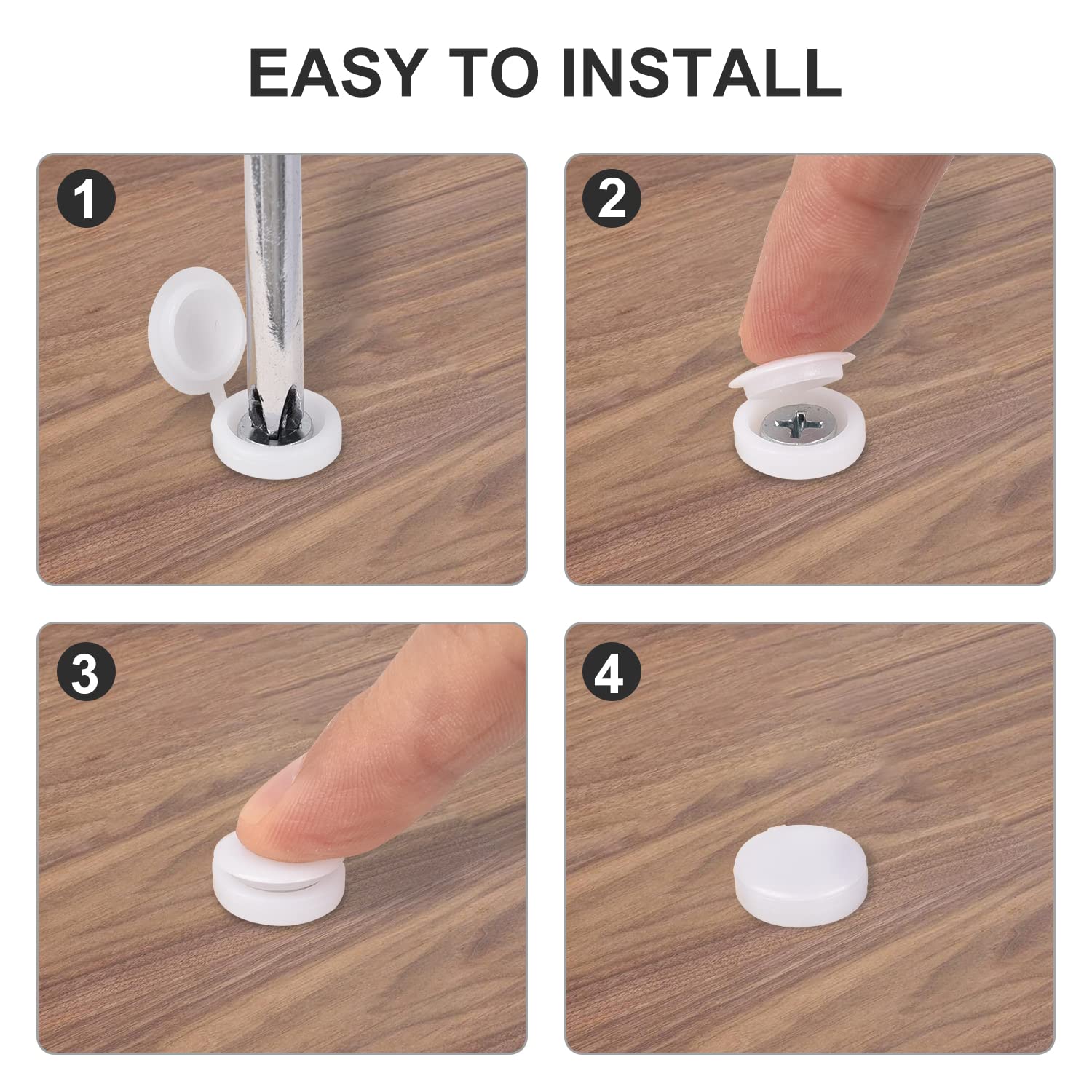 EASY TO INSTALL

1

2

3

4