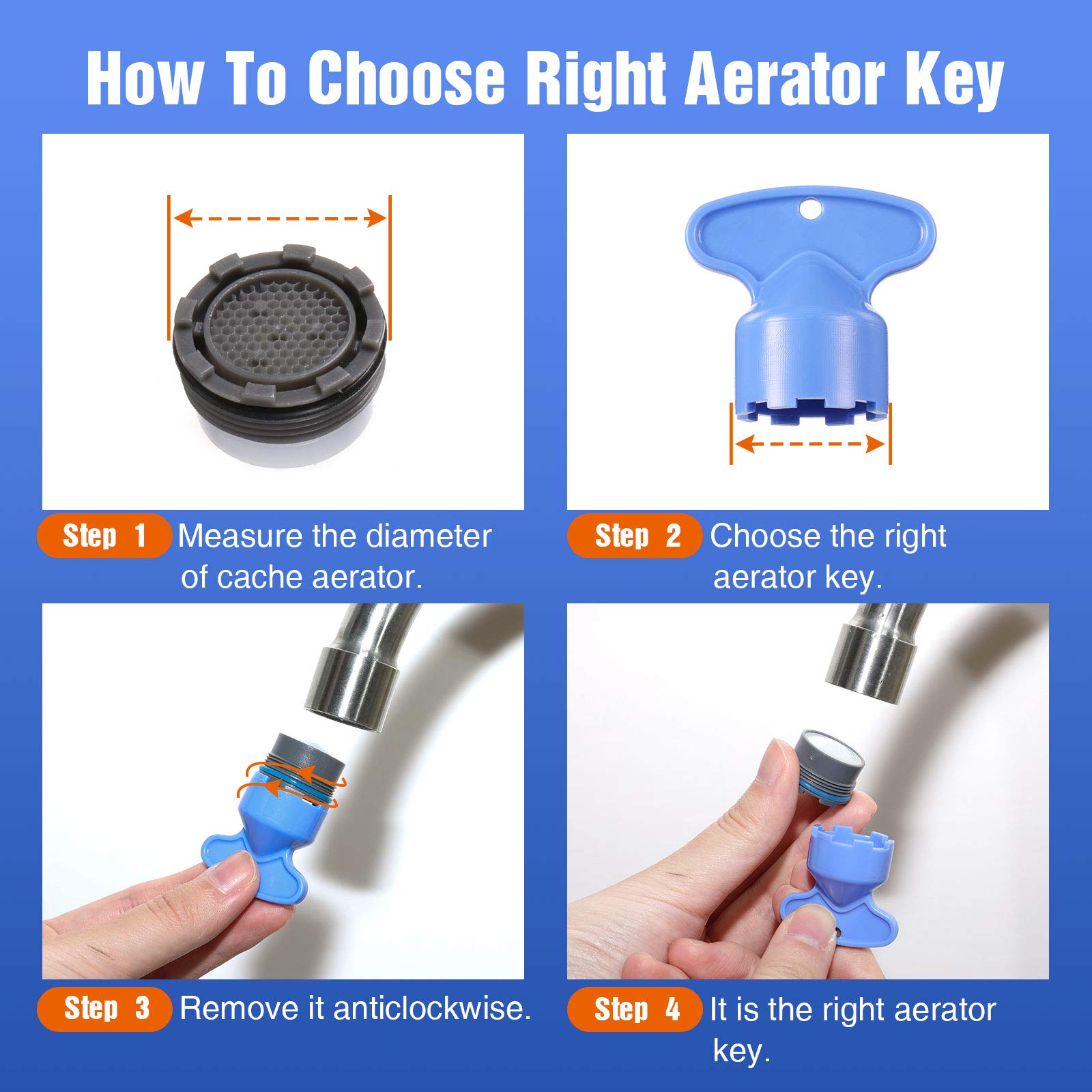 How To Choose Right Aerator Key

Step 1 Measure the diameter of cache aerator.

Step 2 Choose the right aerator key.

Step 3 Remove it anticlockwise.

Step 4 It is the right aerator key.