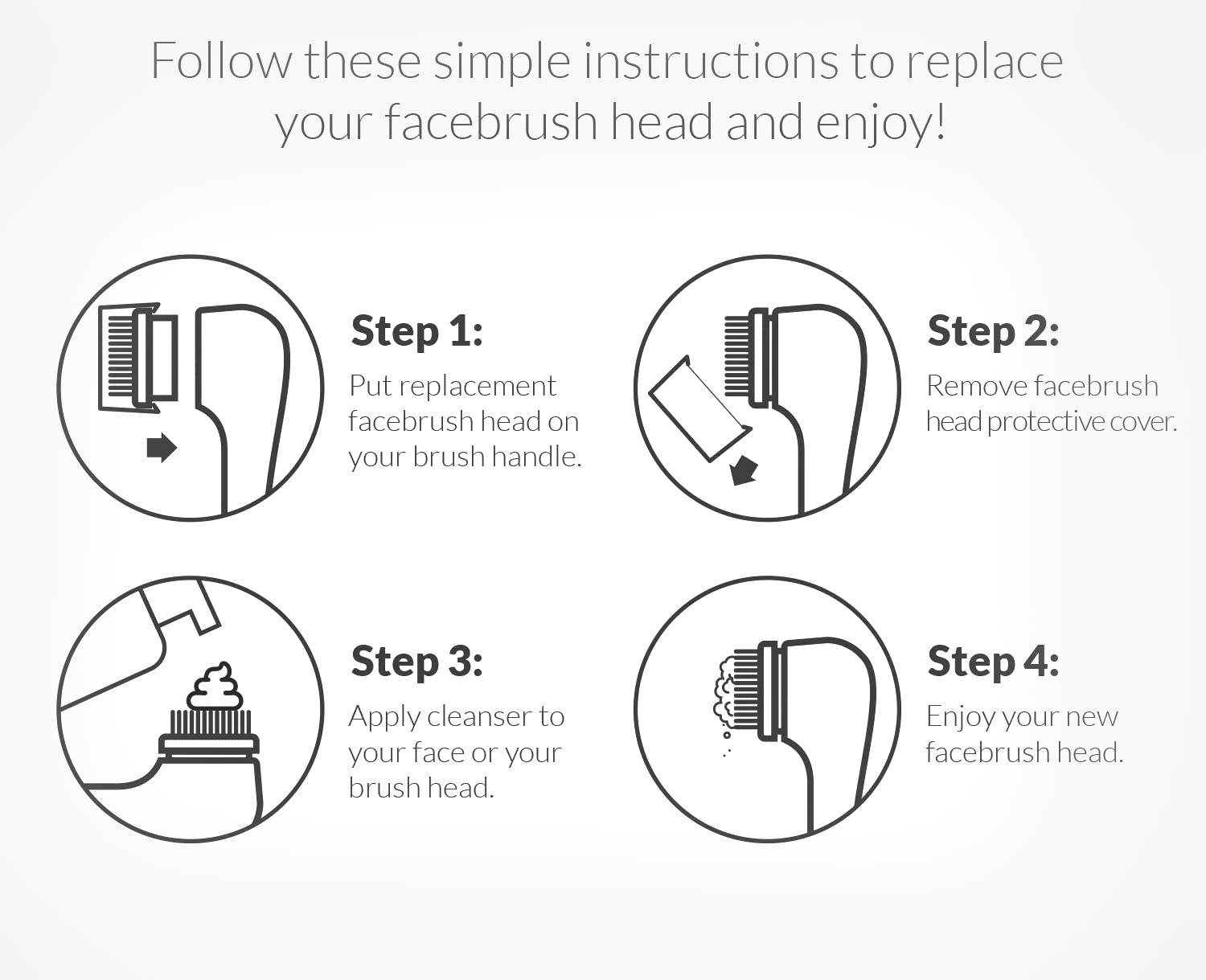 Follow these simple instructions to replace your facebrush head and enjoy!

Step 1:
Put replacement facebrush head on your brush handle.

Step 2:
Remove facebrush head protective cover.

Step 3:
Apply cleanser to your face or your brush head.

Step 4:
Enjoy your new facebrush head.