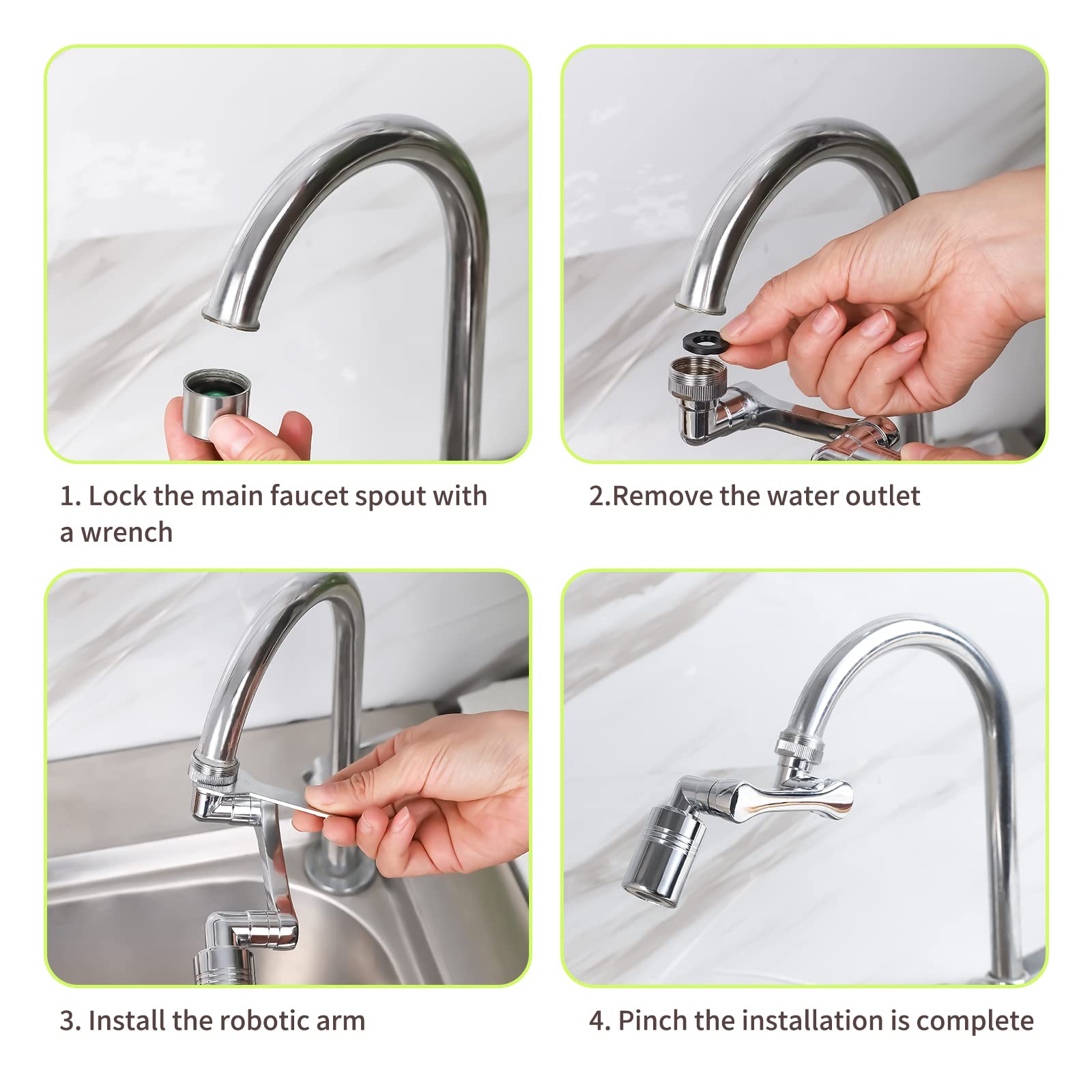 1. Lock the main faucet spout with a wrench

2.Remove the water outlet

3. Install the robotic arm

4. Pinch the installation is complete