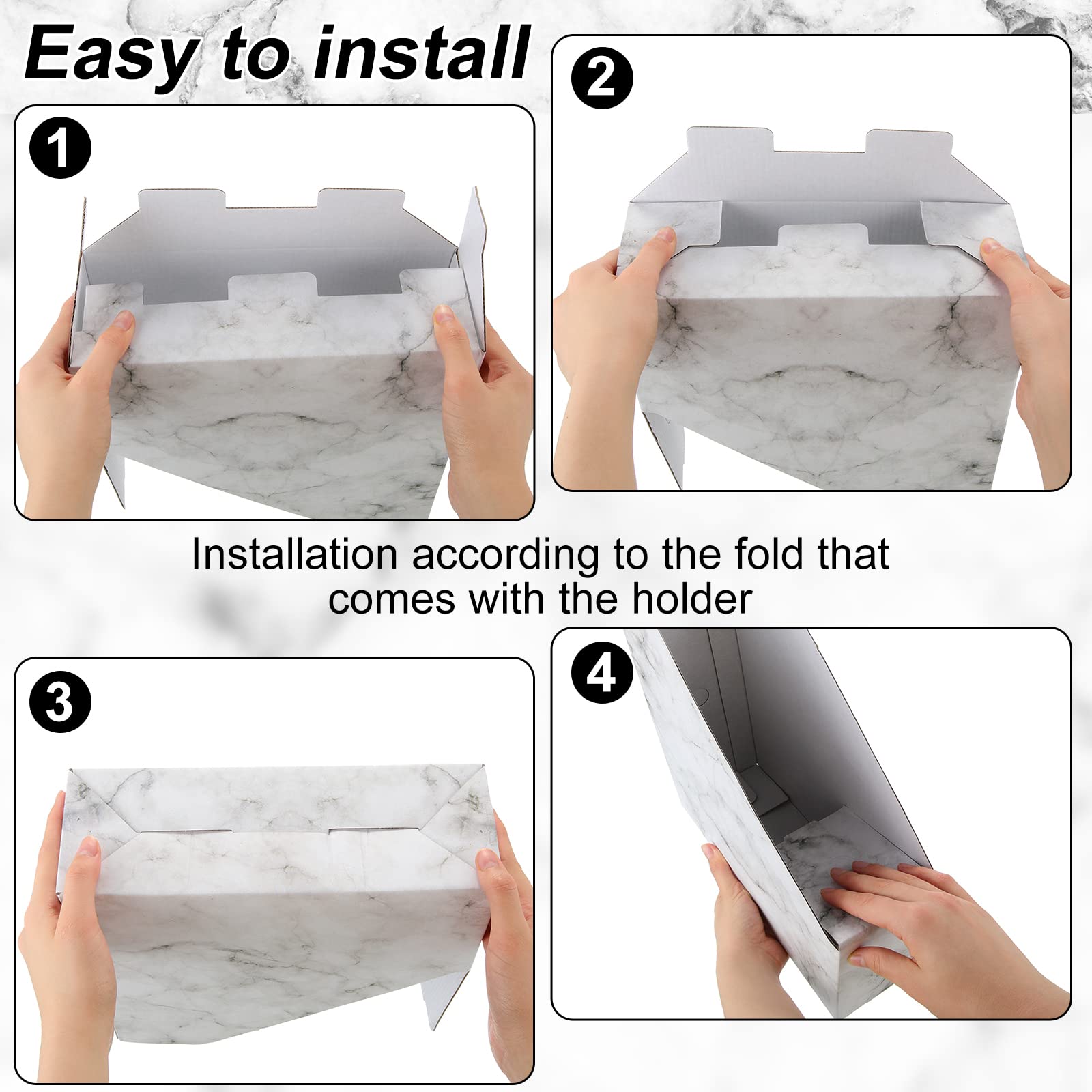 Easy to install

1

2

Installation according to the fold that comes with the holder

3

4