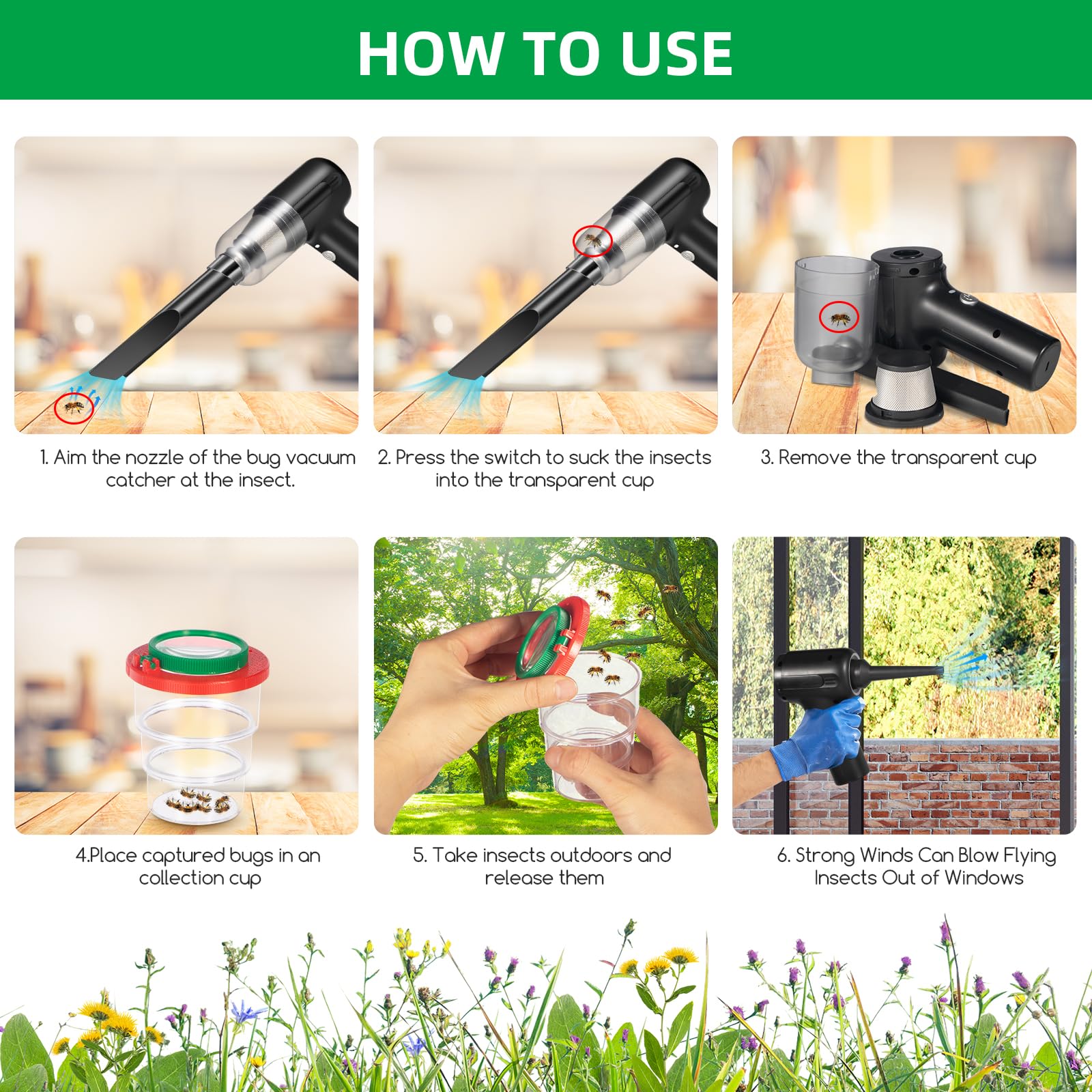 HOW TO USE

1. Aim the nozzle of the bug vacuum catcher at the insect.

2. Press the switch to suck the insects into the transparent cup

3. Remove the transparent cup

4.Place captured bugs in an collection cup

5. Take insects outdoors and release them

6. Strong Winds Can Blow Flying Insects Out of Windows