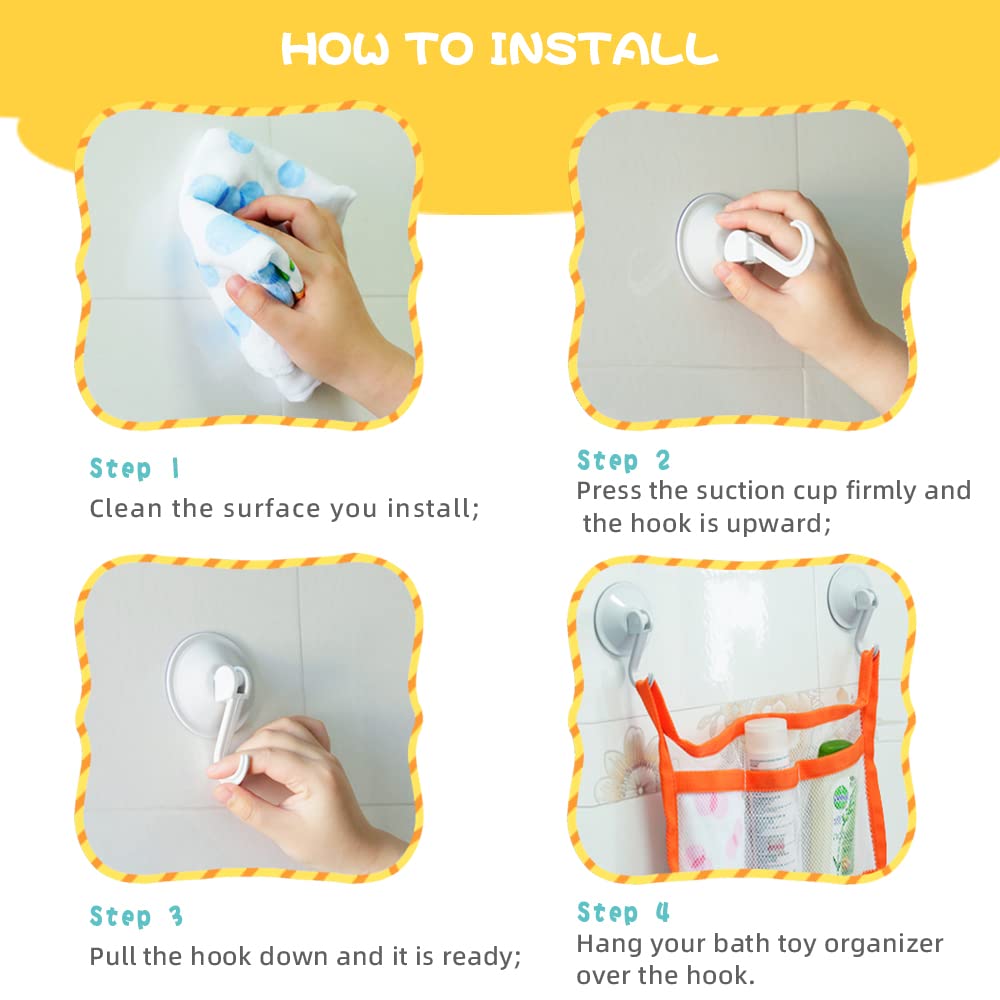 HOW TO INSTALL

Step 1
Clean the surface you install;

Step 2
Press the suction cup firmly and the hook is upward;

Step 3
Pull the hook down and it is ready;

Step 4
Hang your bath toy organizer over the hook.