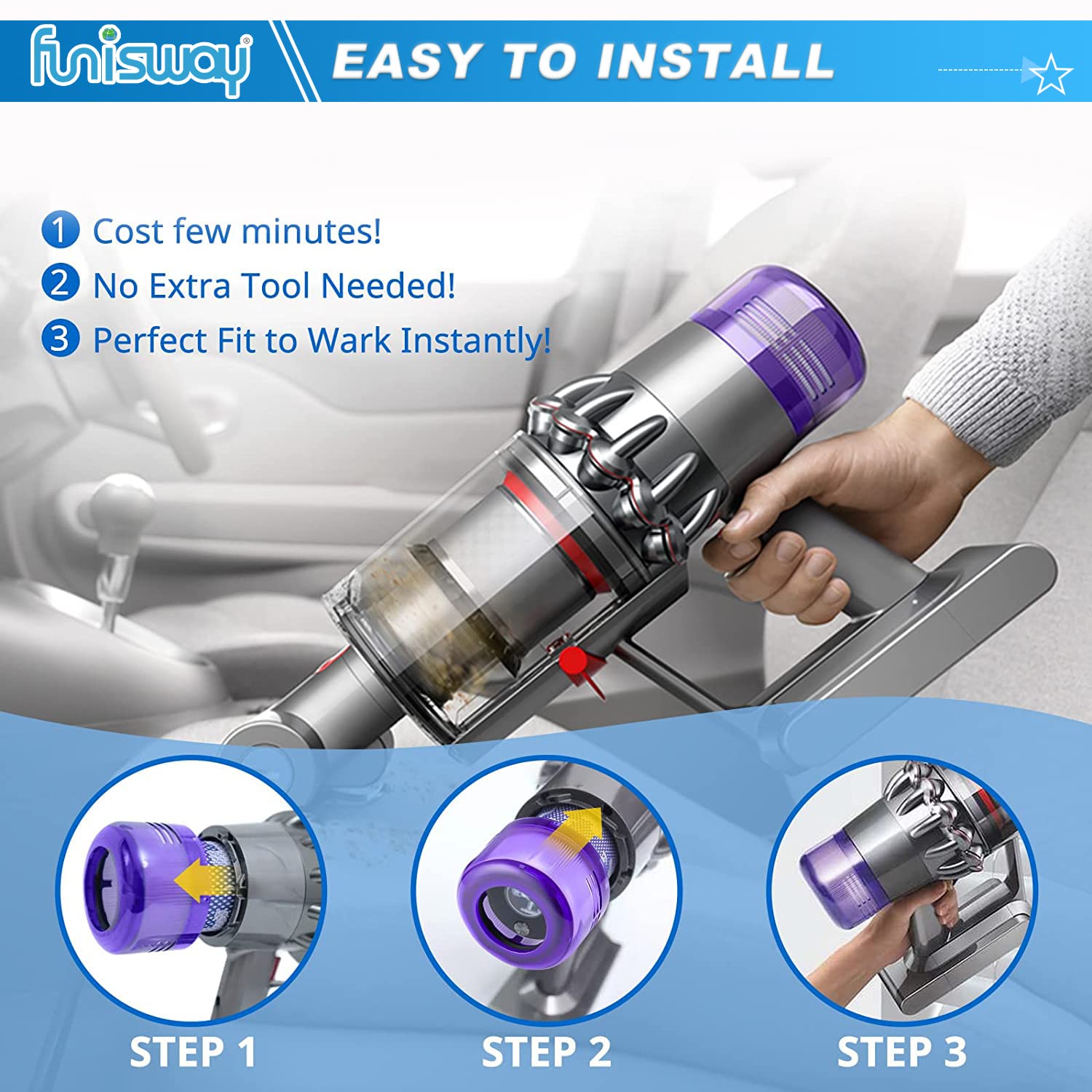 funisway®

EASY TO INSTALL

1 Cost few minutes!
2 No Extra Tool Needed!
3 Perfect Fit to Wark Instantly!

STEP 1

STEP 2

STEP 3