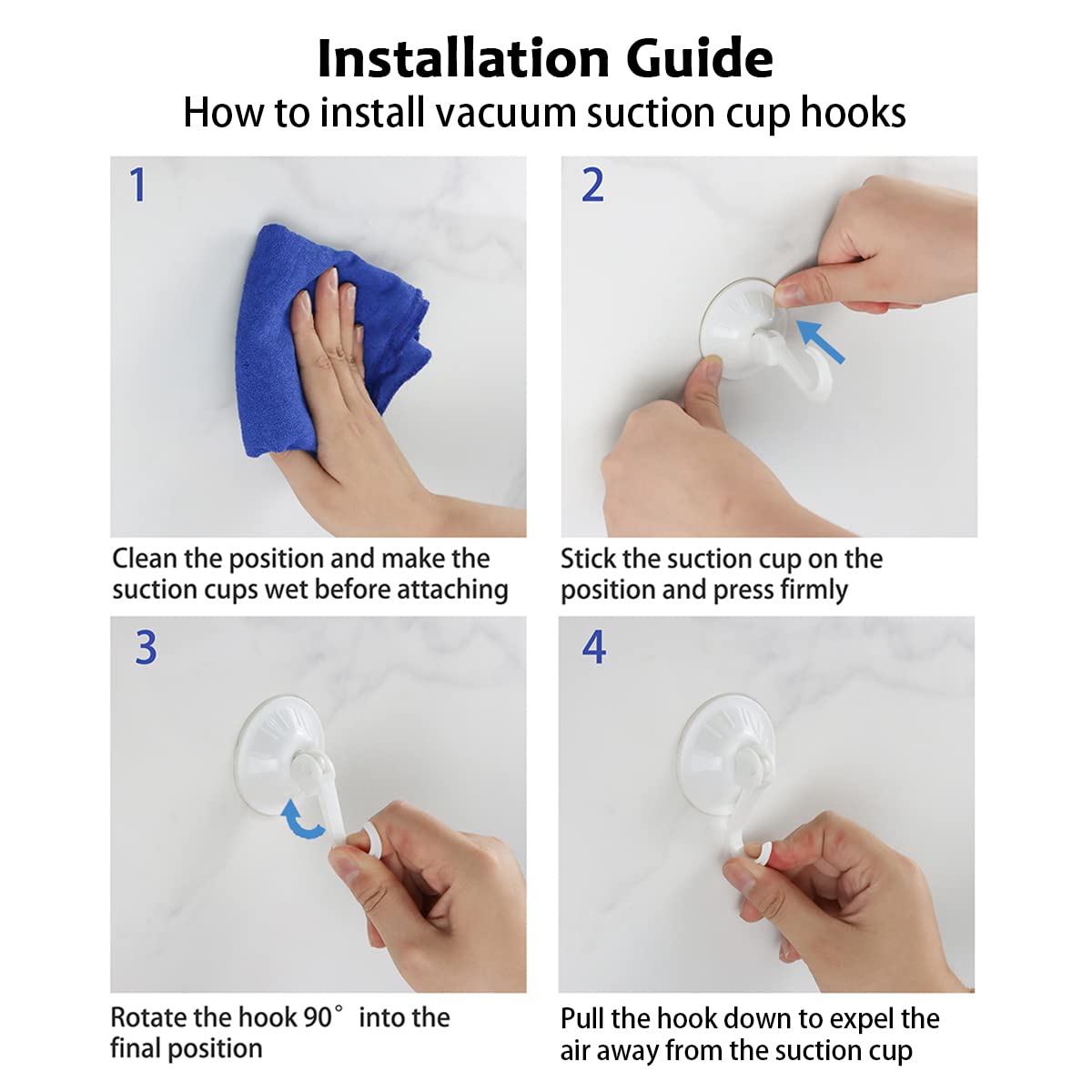 Installation Guide

How to install vacuum suction cup hooks

1

Clean the position and make the suction cups wet before attaching

2

Stick the suction cup on the position and press firmly

3

Rotate the hook 90° into the final position

4

Pull the hook down to expel the air away from the suction cup