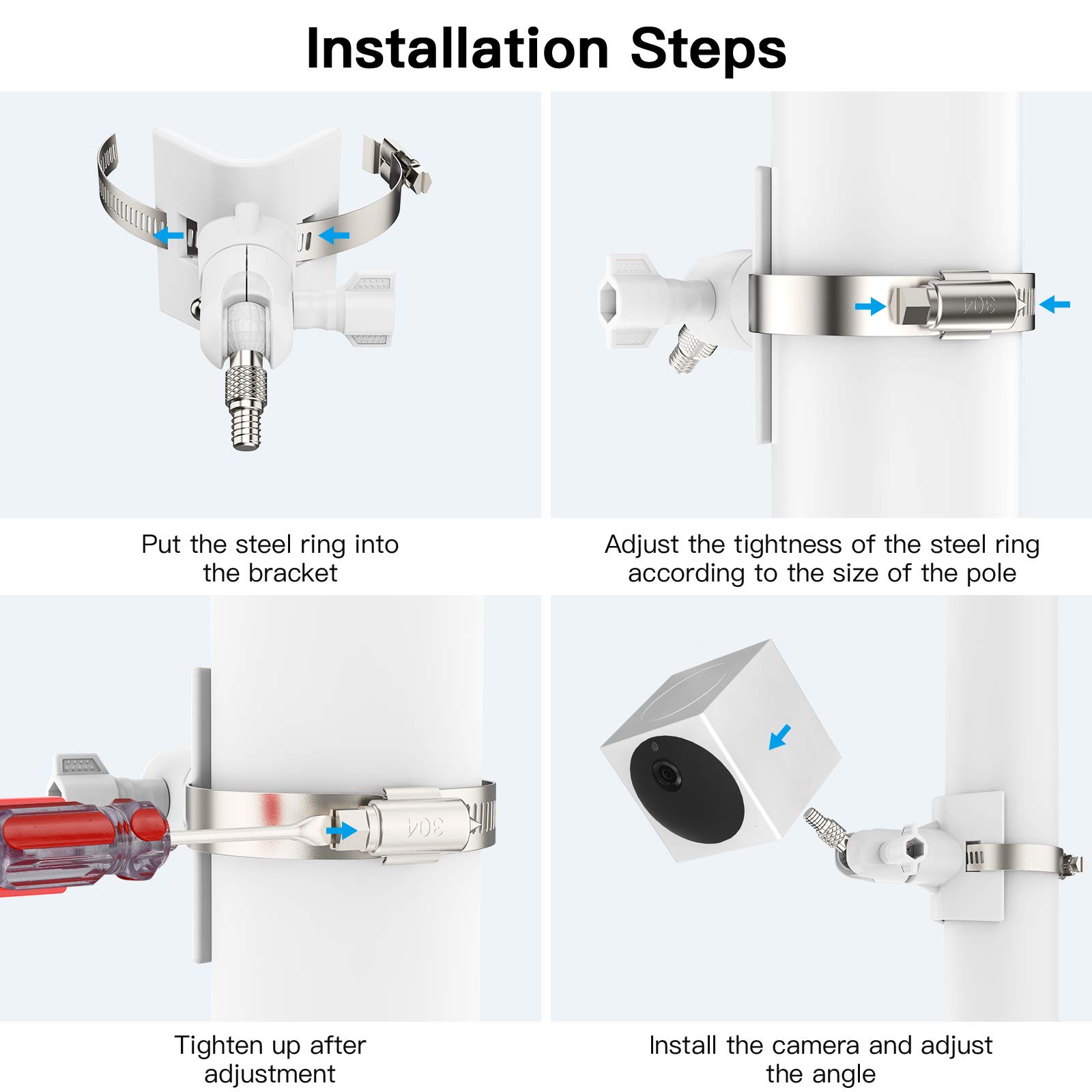 Installation Steps

304

Put the steel ring into the bracket

Adjust the tightness of the steel ring according to the size of the pole

304

Tighten up after adjustment

Install the camera and adjust the angle