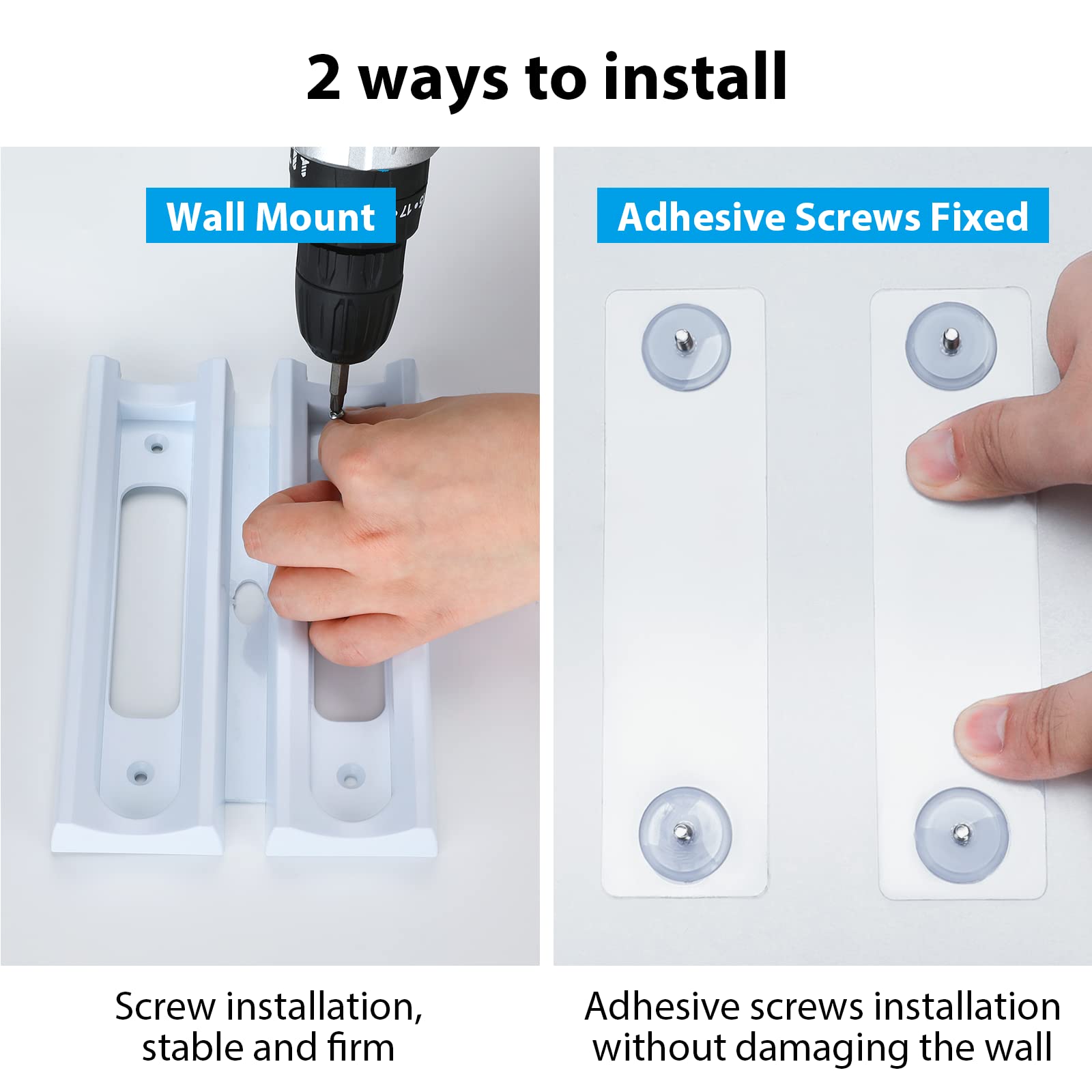 2 ways to install

Wall Mount

Screw installation, stable and firm

Adhesive Screws Fixed

Adhesive screws installation without damaging the wall