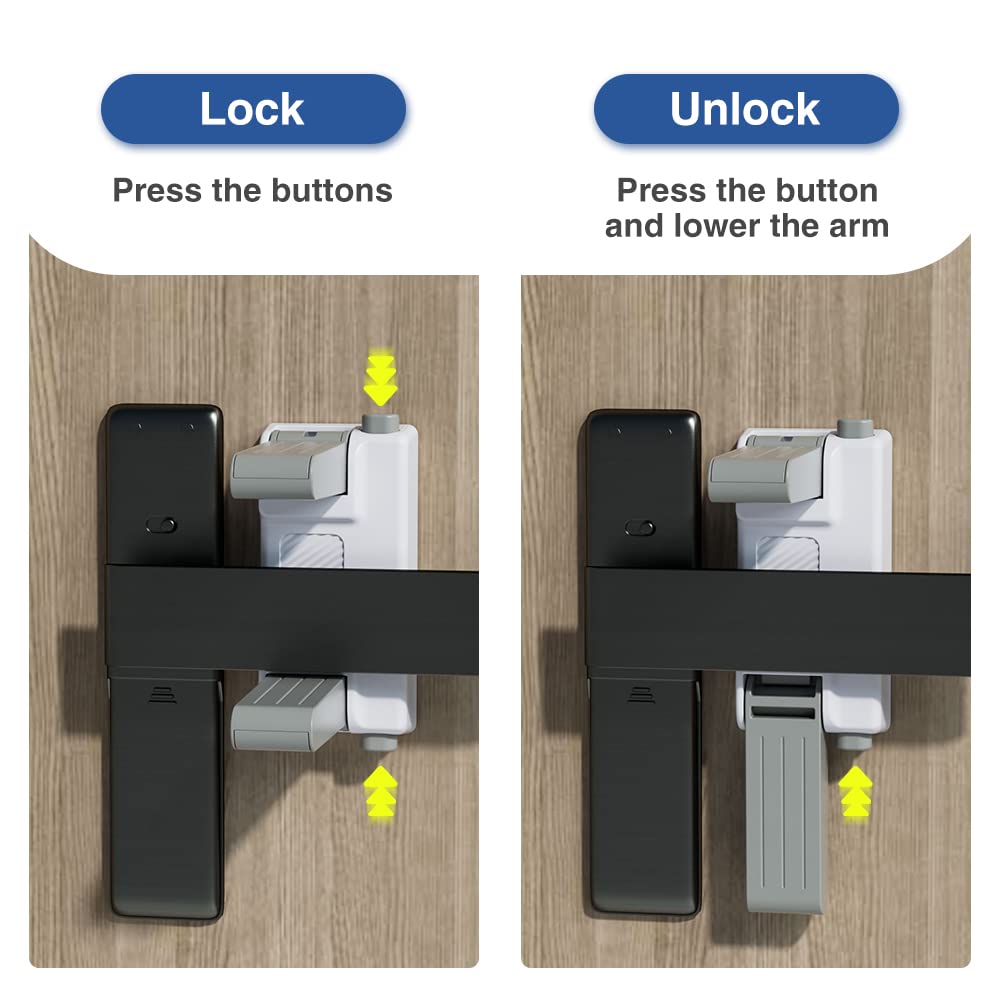 Lock

Press the buttons

Unlock

Press the button and lower the arm