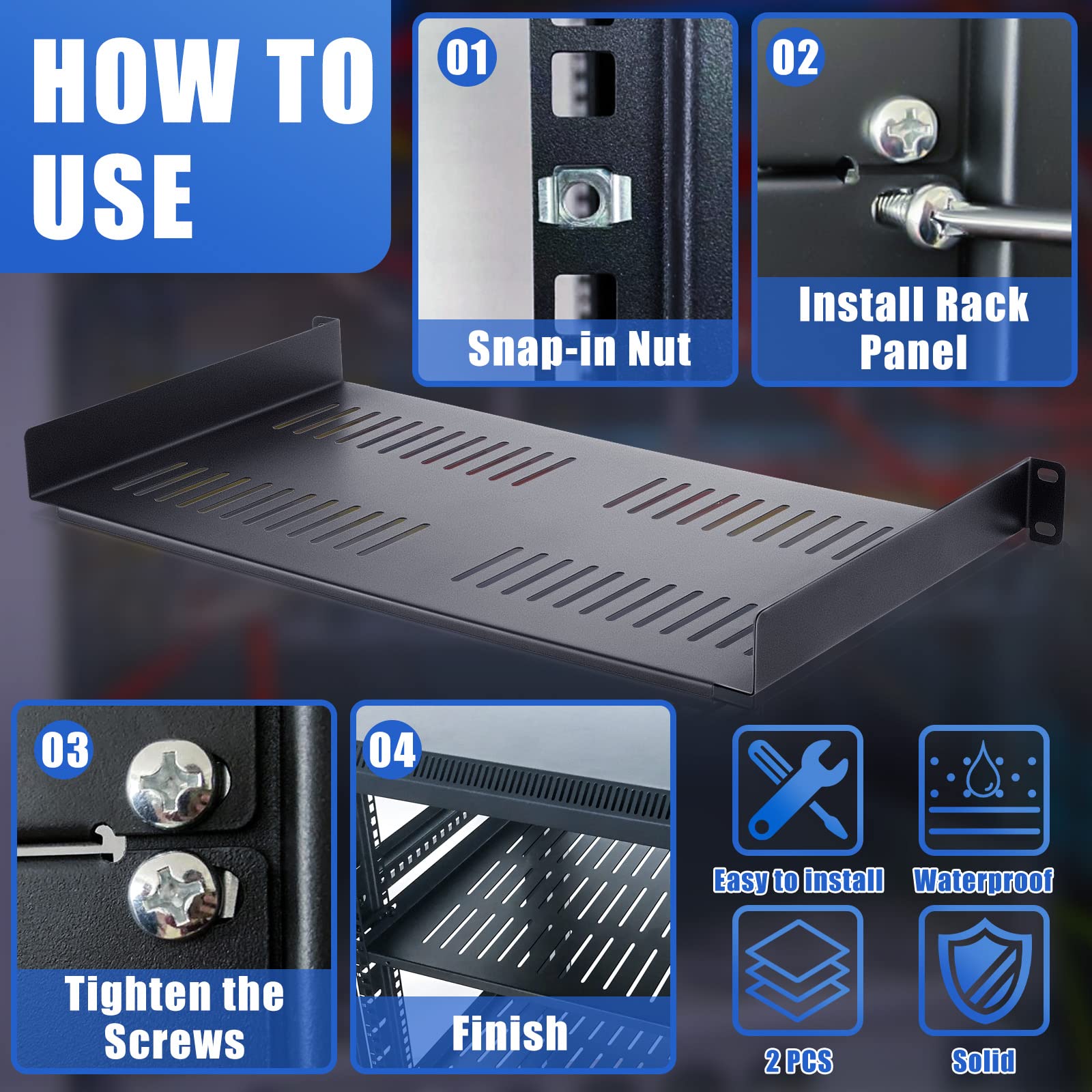 HOW TO USE

01

Snap-in Nut

02

Install Rack Panel

03

Tighten the Screws

04

Finish

Easy to install

Waterproof

2 PCS

Solid