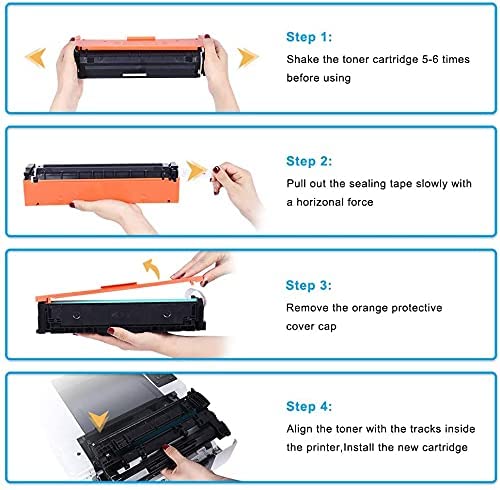 Step 1:
Shake the toner cartridge 5-6 times before using

Step 2:
Pull out the sealing tape slowly with a horizonal force

Step 3:
Remove the orange protective cover cap

Step 4:
Align the toner with the tracks inside the printer,Install the new cartridge