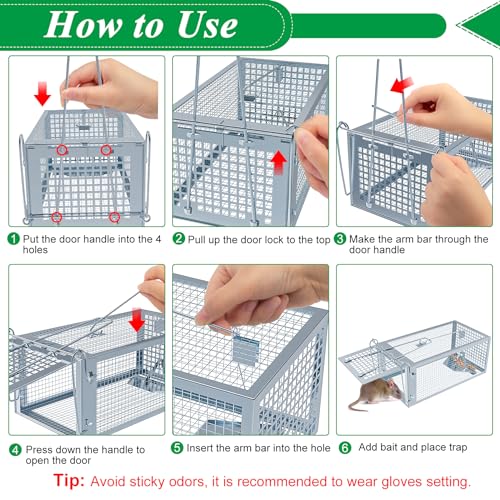 How to Use

1 Put the door handle into the 4 holes

2 Pull up the door lock to the top

3 Make the arm bar through the door handle

4 Press down the handle to open the door

5 Insert the arm bar into the hole

6 Add bait and place trap

Tip: Avoid sticky odors, it is recommended to wear gloves setting.