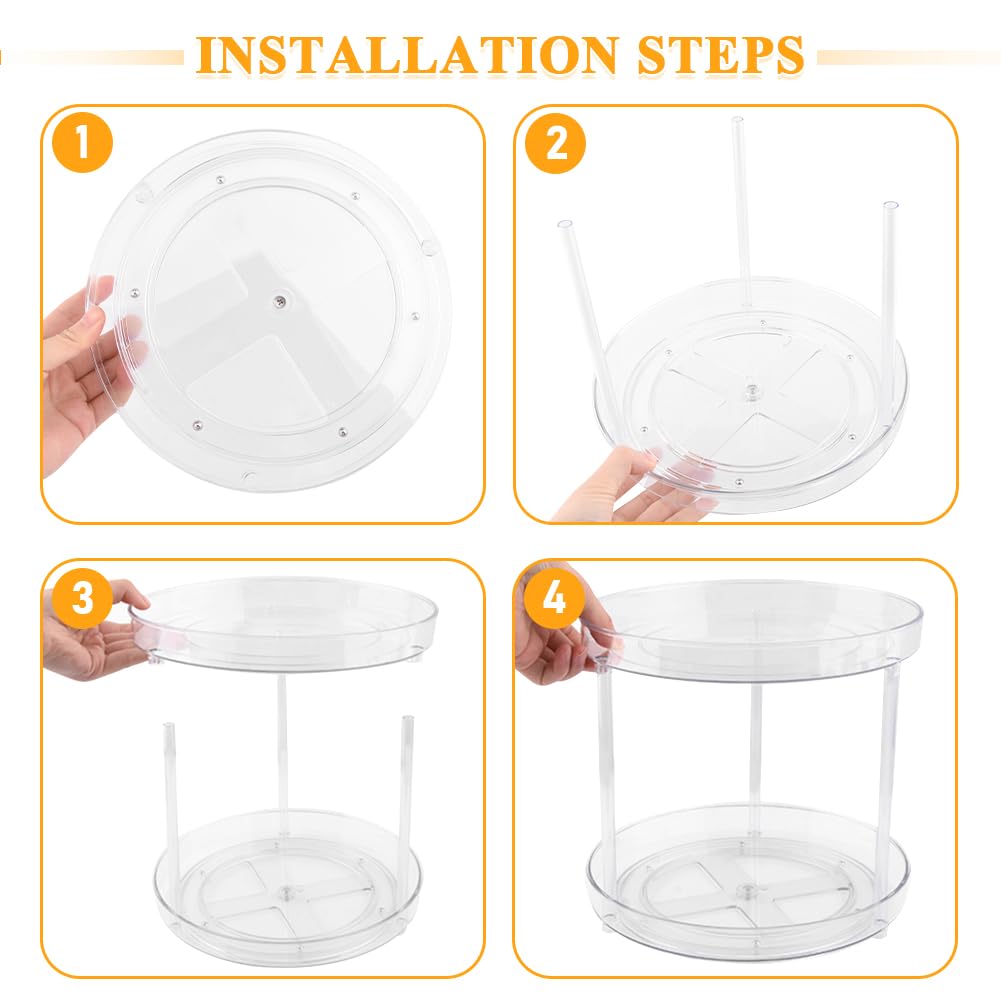 INSTALLATION STEPS

1

2

3

4