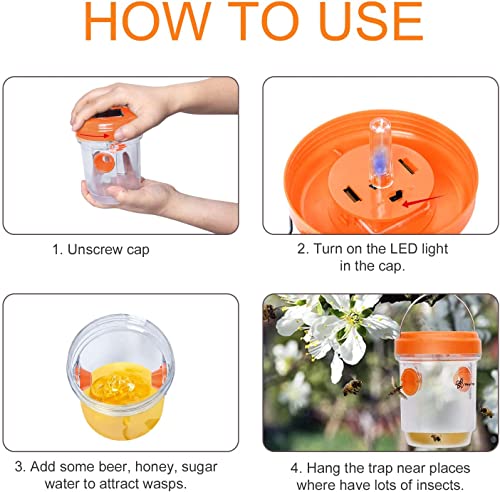 HOW TO USE

1. Unscrew cap

2. Turn on the LED light in the cap.

3. Add some beer, honey, sugar water to attract wasps.

4. Hang the trap near places where have lots of insects.