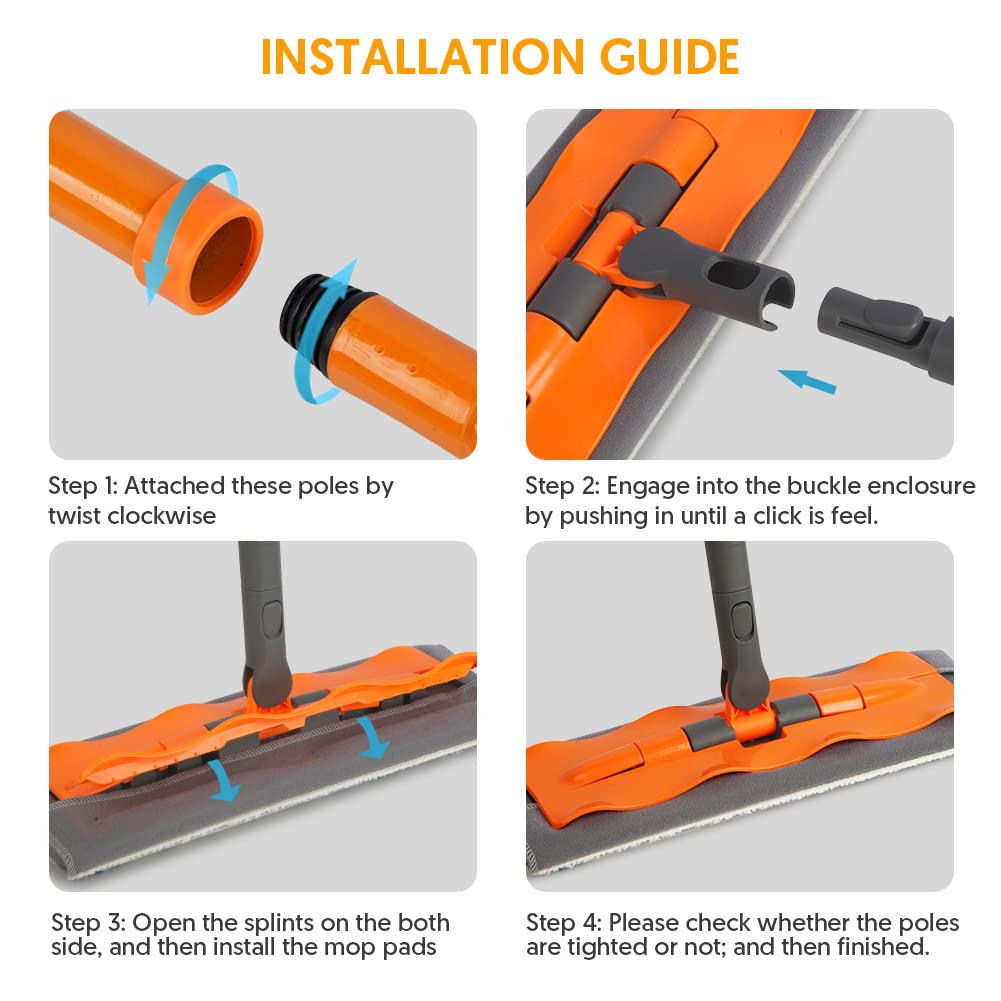 INSTALLATION GUIDE

Step 1: Attached these poles by twist clockwise

Step 2: Engage into the buckle enclosure by pushing in until a click is feel.

Step 3: Open the splints on the both side, and then install the mop pads

Step 4: Please check whether the poles are tighted or not; and then finished.