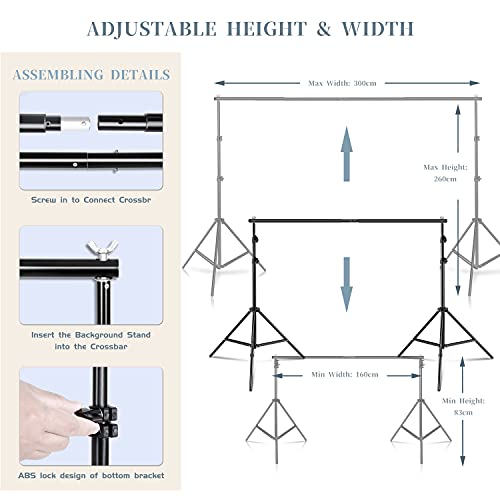 ADJUSTABLE HEIGHT & WIDTH

ASSEMBLING DETAILS

Screw in to Connect Crossbr

Insert the Background Stand into the Crossbar

ABS lock design of bottom bracket

Max Width: 300cm

Max Height: 260cm

Min Width: 160cm

Min Height: 83cm