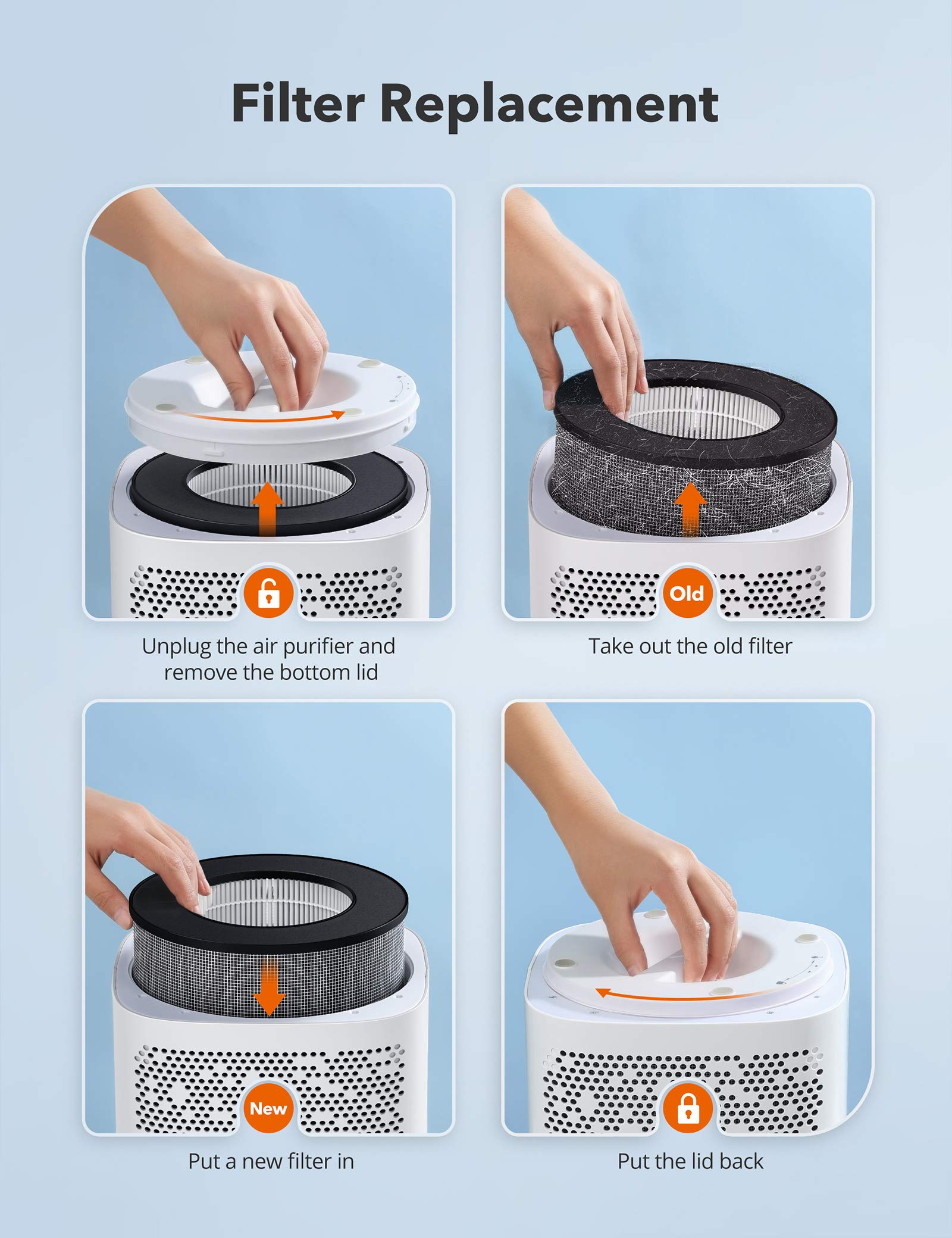 Filter Replacement

Unplug the air purifier and remove the bottom lid

Old

Take out the old filter

New

Put a new filter in

Put the lid back