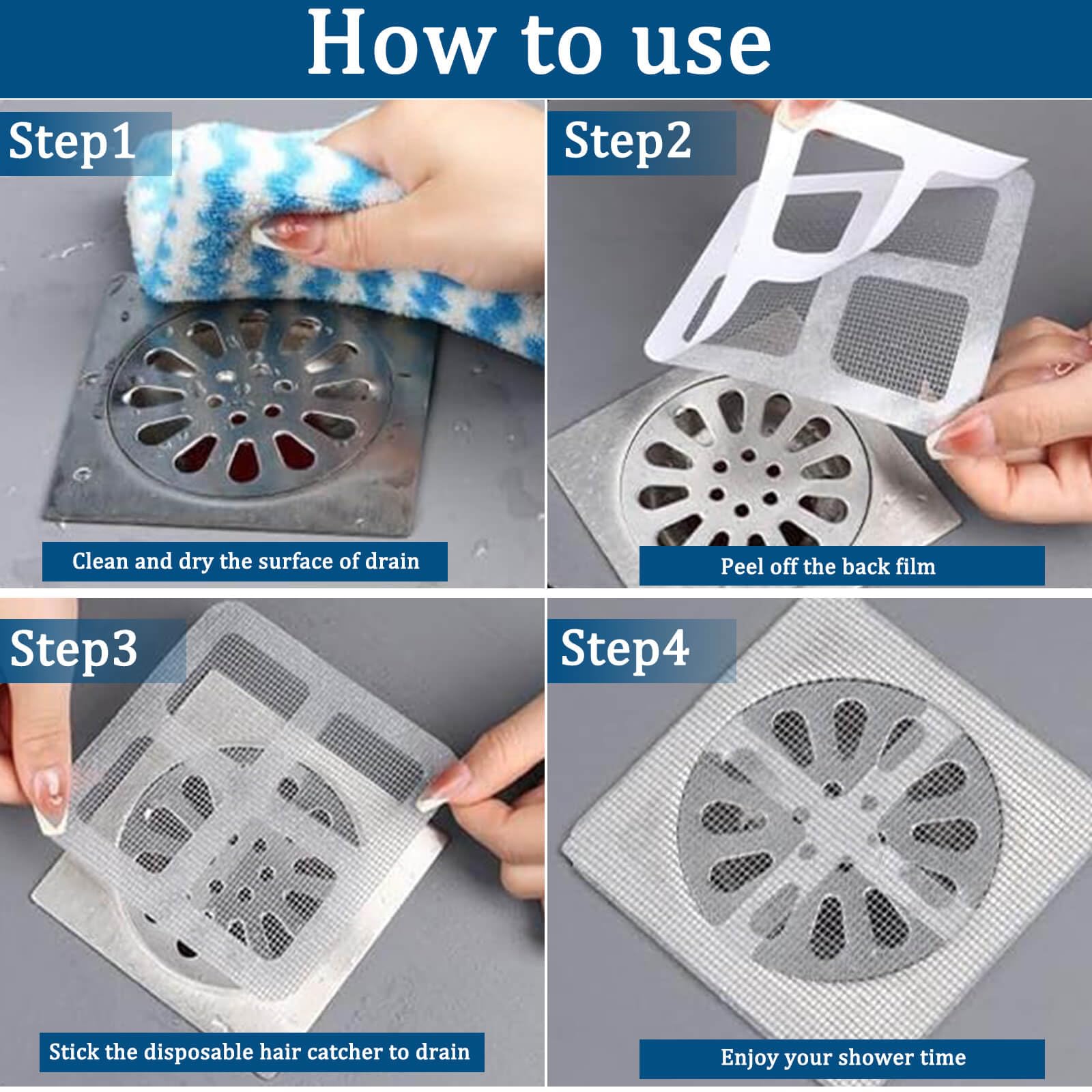 How to use

Step1

Clean and dry the surface of drain

Step2

Peel off the back film

Step3

Stick the disposable hair catcher to drain

Step4

Enjoy your shower time