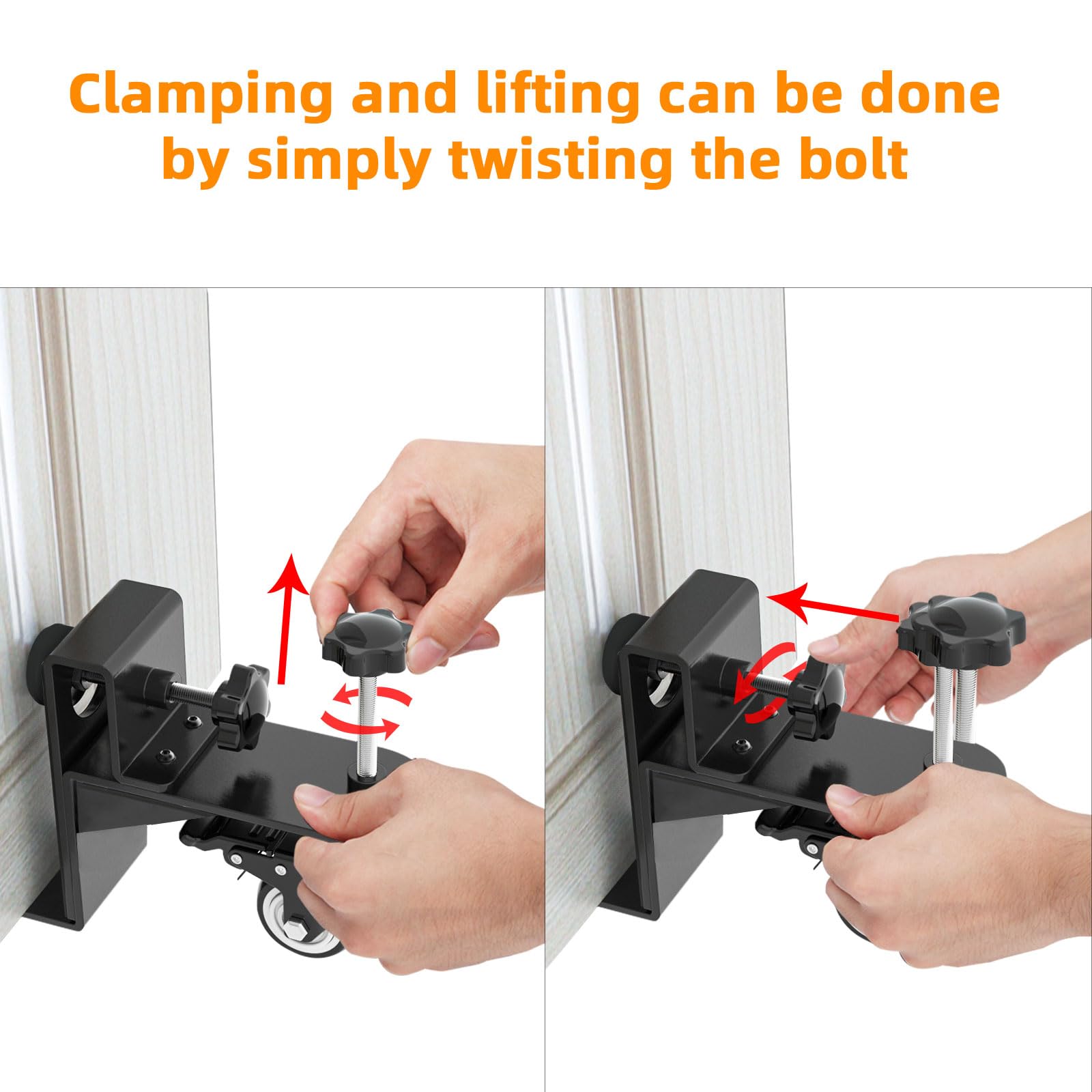 Clamping and lifting can be done by simply twisting the bolt