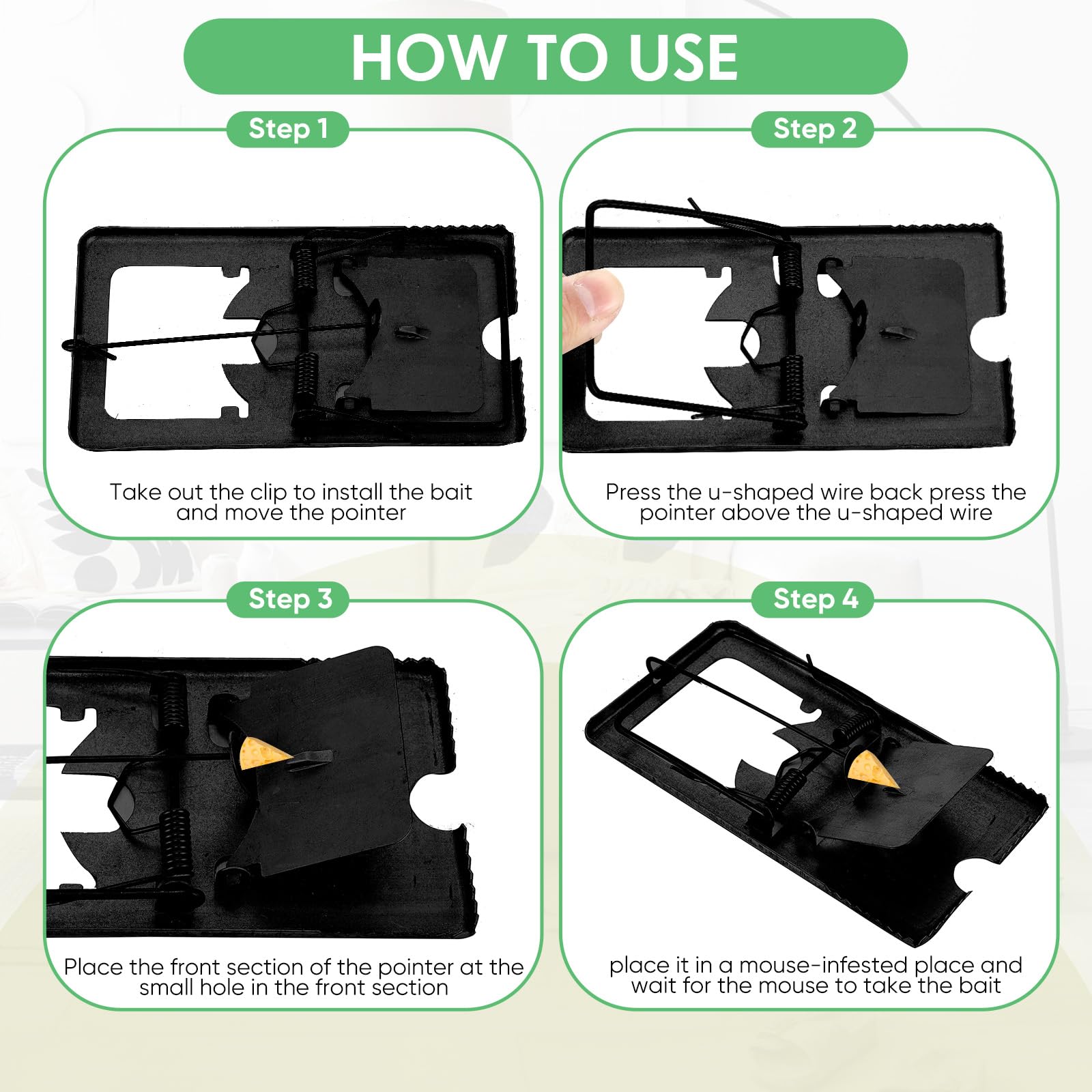 HOW TO USE

Step 1

Take out the clip to install the bait and move the pointer

Step 2

Press the u-shaped wire back press the pointer above the u-shaped wire

Step 3

Place the front section of the pointer at the small hole in the front section

Step 4

place it in a mouse-infested place and wait for the mouse to take the bait