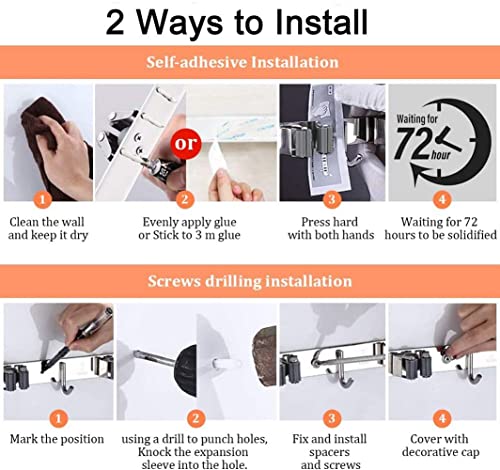 2 Ways to Install

Self-adhesive Installation

or

Waiting for 72 hour

1
Clean the wall and keep it dry

2
Evenly apply glue or Stick to 3 m glue

3
Press hard with both hands

4
Waiting for 72 hours to be solidified

Screws drilling installation

1
Mark the position

2
using a drill to punch holes, Knock the expansion sleeve into the hole.

3
Fix and install spacers and screws

4
Cover with decorative cap