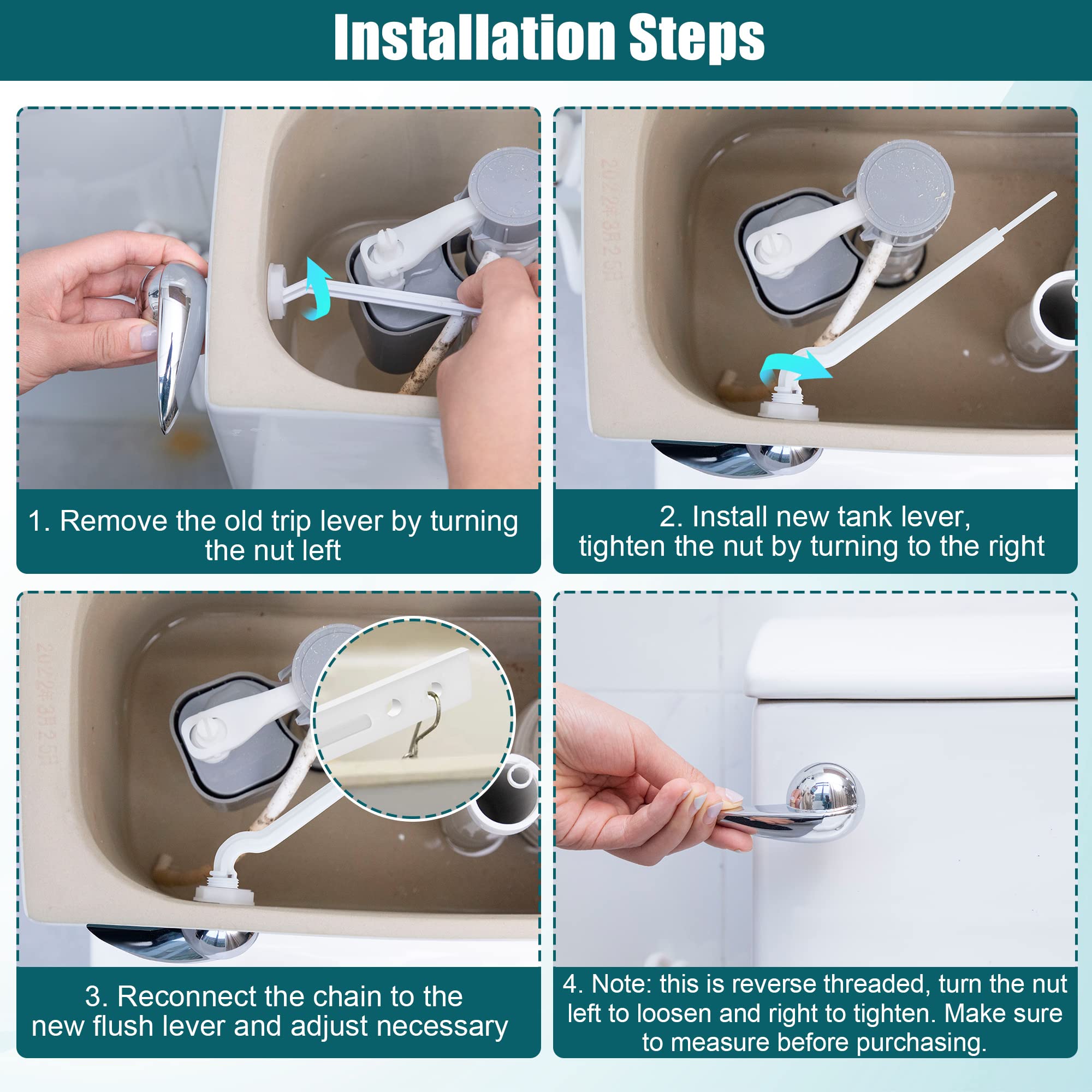 Installation Steps

1. Remove the old trip lever by turning the nut left

2. Install new tank lever, tighten the nut by turning to the right

3. Reconnect the chain to the new flush lever and adjust necessary

4. Note: this is reverse threaded, turn the nut left to loosen and right to tighten. Make sure to measure before purchasing.