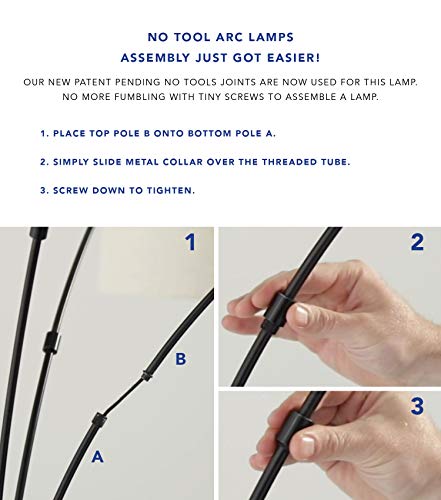 NO TOOL ARC LAMPS
ASSEMBLY JUST GOT EASIER!

OUR NEW PATENT PENDING NO TOOLS JOINTS ARE NOW USED FOR THIS LAMP. NO MORE FUMBLING WITH TINY SCREWS TO ASSEMBLE A LAMP.

1. PLACE TOP POLE B ONTO BOTTOM POLE A.

2. SIMPLY SLIDE METAL COLLAR OVER THE THREADED TUBE.

3. SCREW DOWN TO TIGHTEN.

1

B

A

2

3