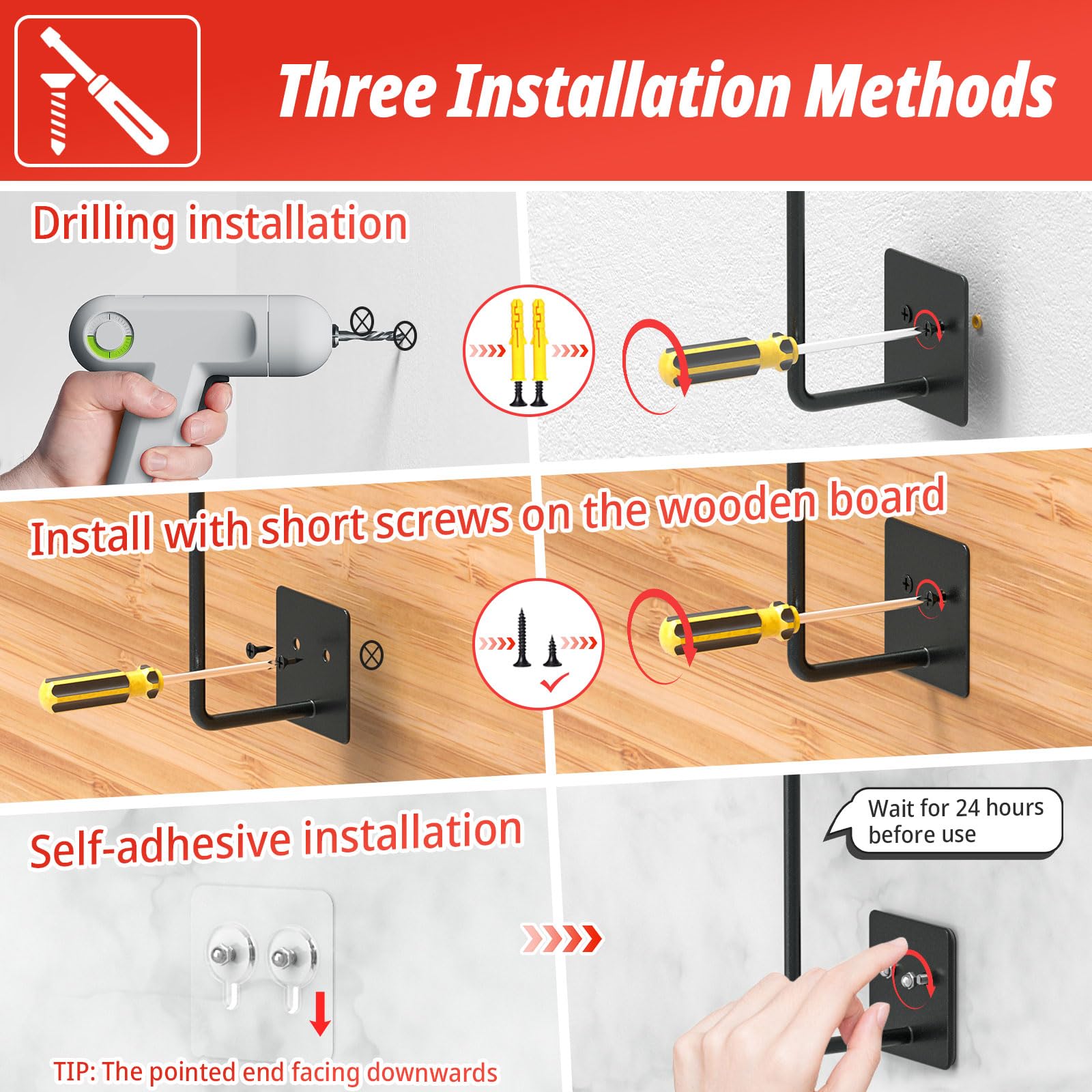 Three Installation Methods

Drilling installation

Install with short screws on the wooden board

Self-adhesive installation

Wait for 24 hours before use

TIP: The pointed end facing downwards