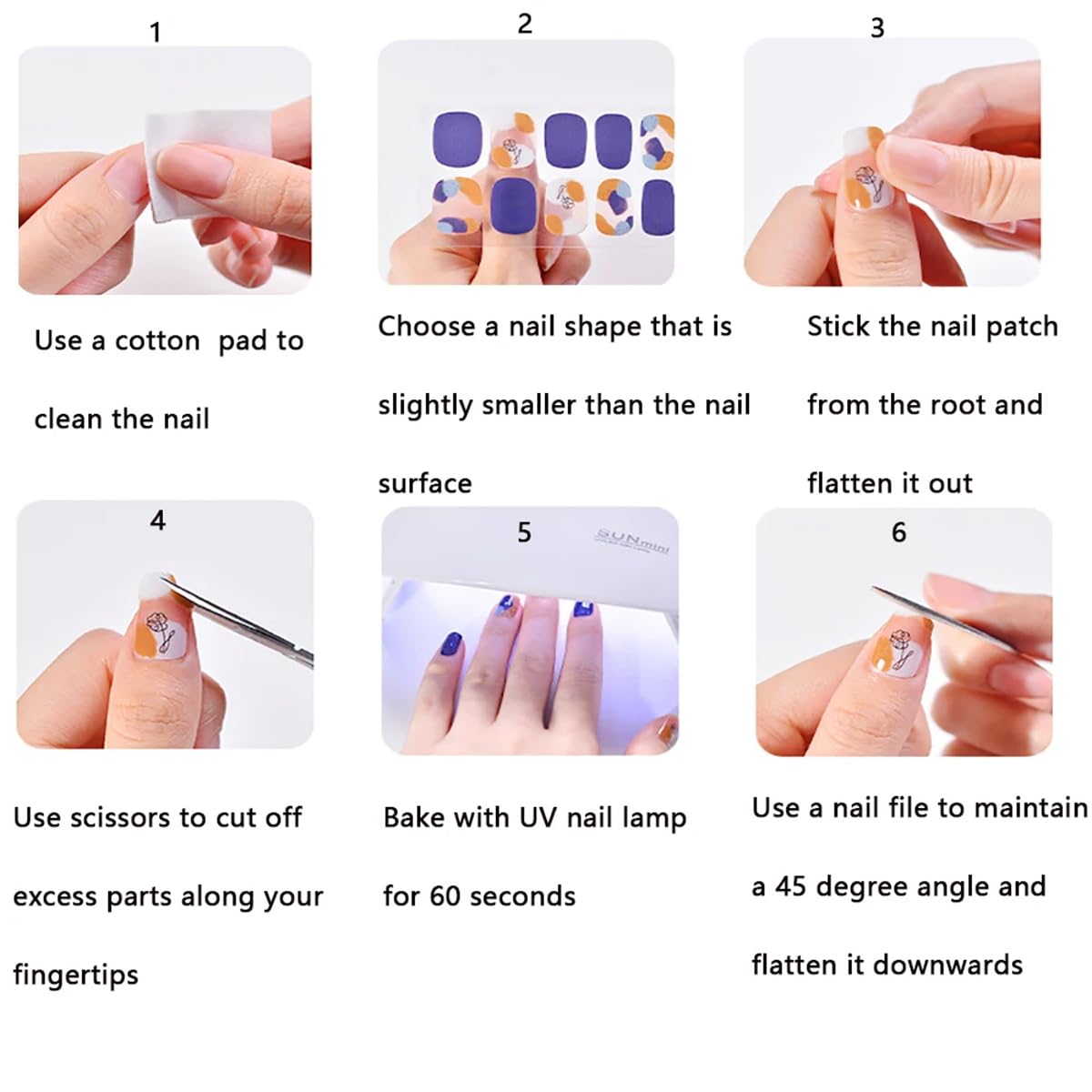 1

Use a cotton pad to clean the nail

2

Choose a nail shape that is slightly smaller than the nail surface

3

Stick the nail patch from the root and flatten it out

4

Use scissors to cut off excess parts along your fingertips

5

SUNmini

Bake with UV nail lamp for 60 seconds

6

Use a nail file to maintain a 45 degree angle and flatten it downwards